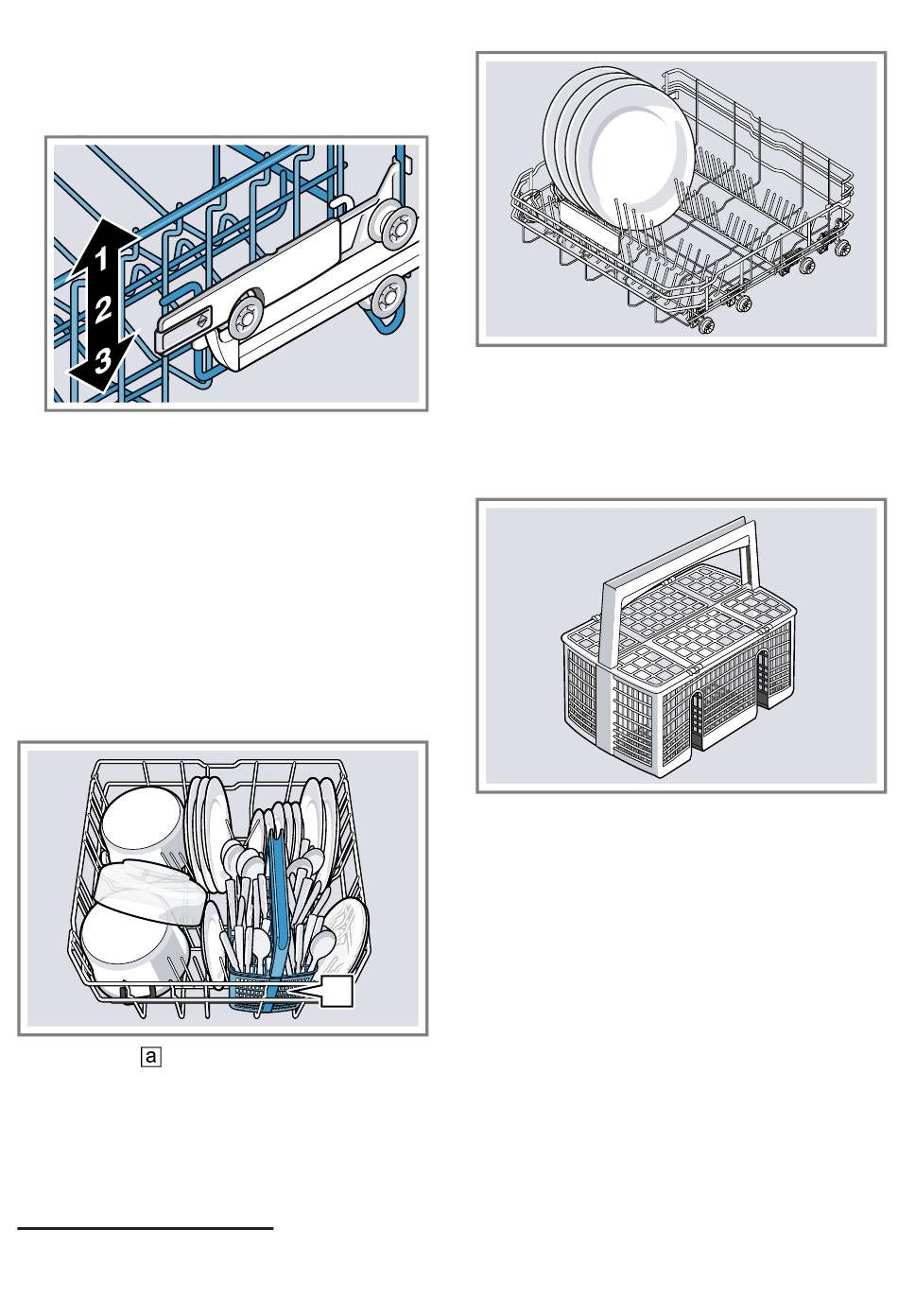 1
2
3

a