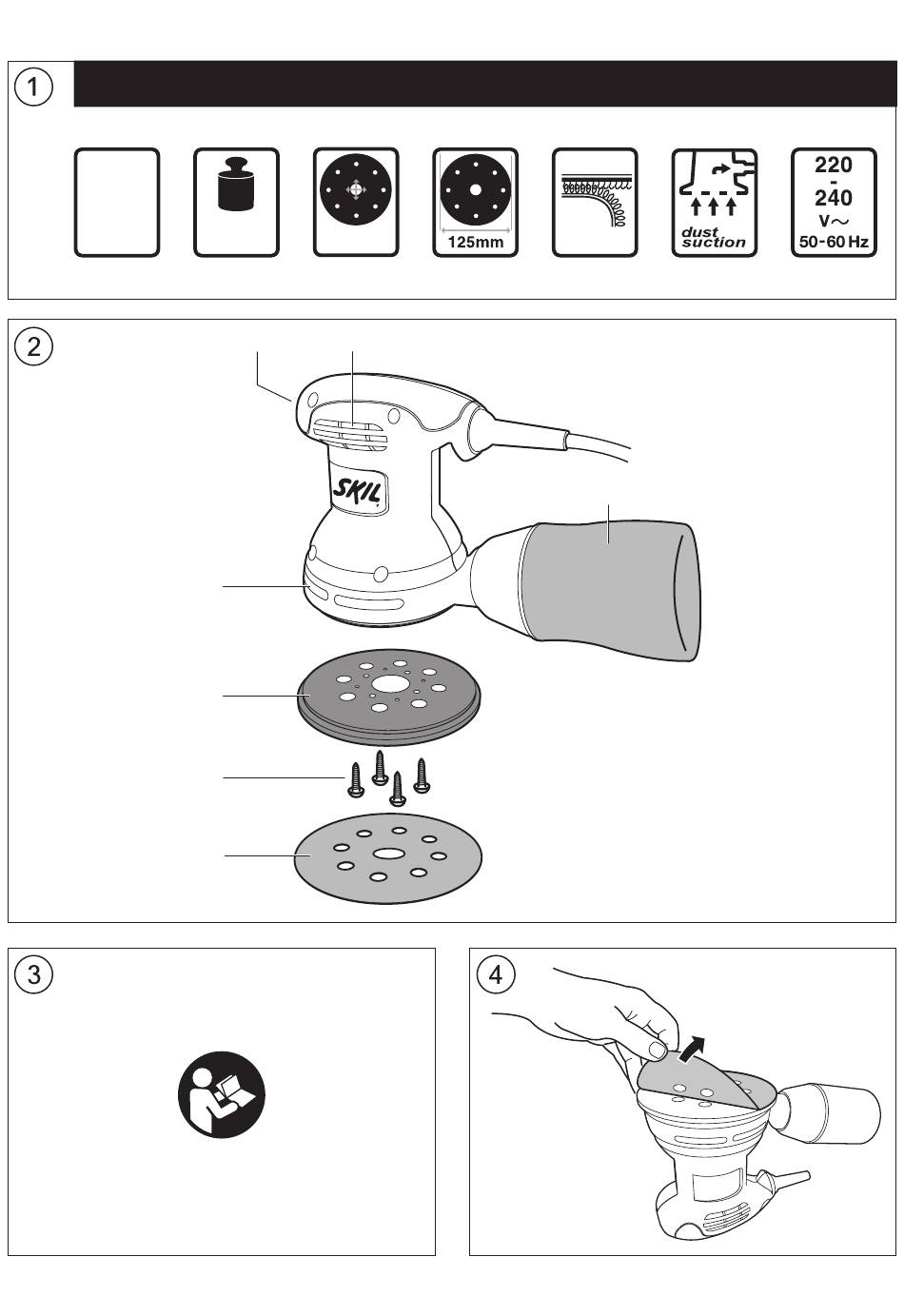 1

125mm

dust suction

220
-
240
V~
50-60 Hz

2

SKIL

3

4