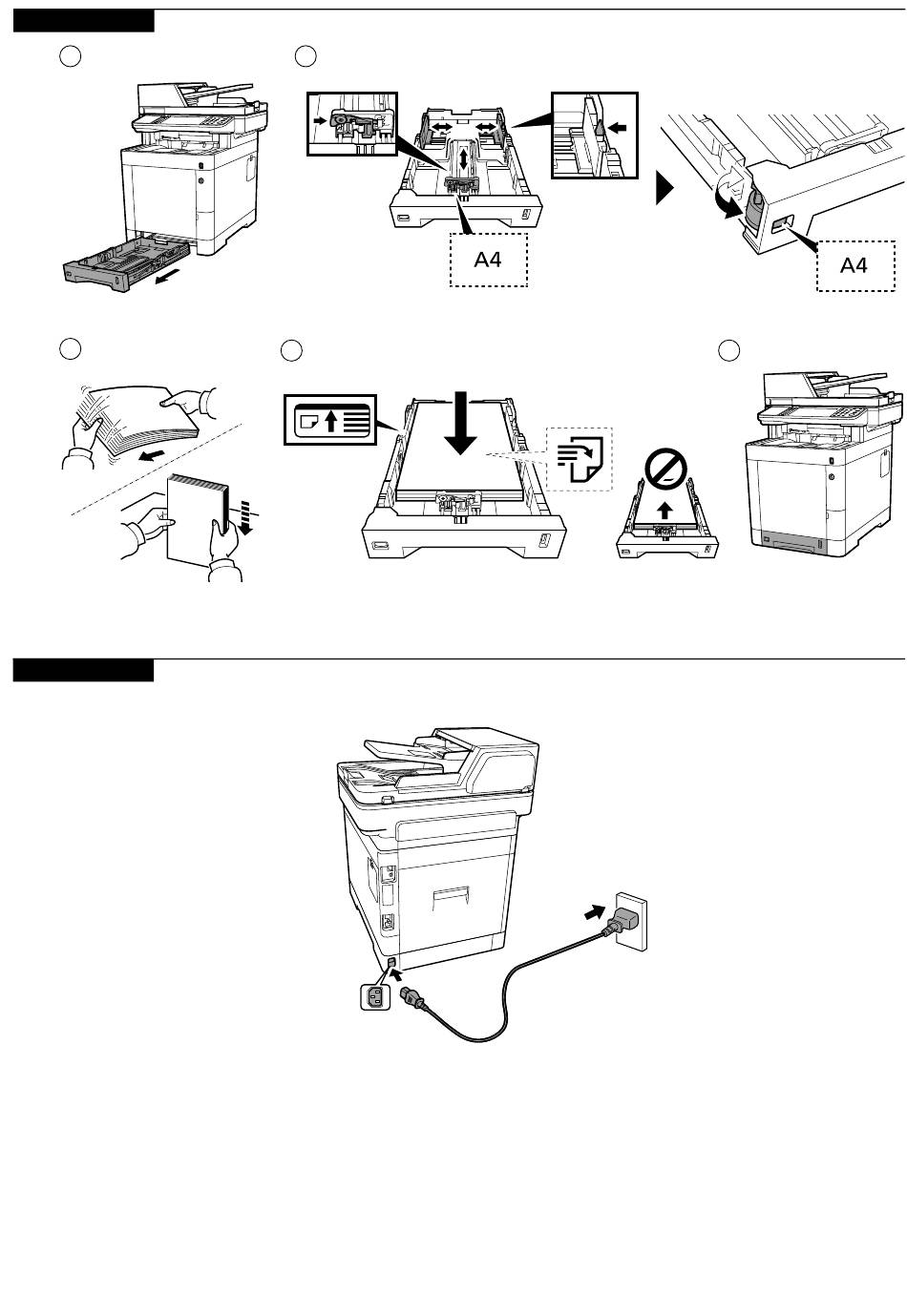 A4

A4