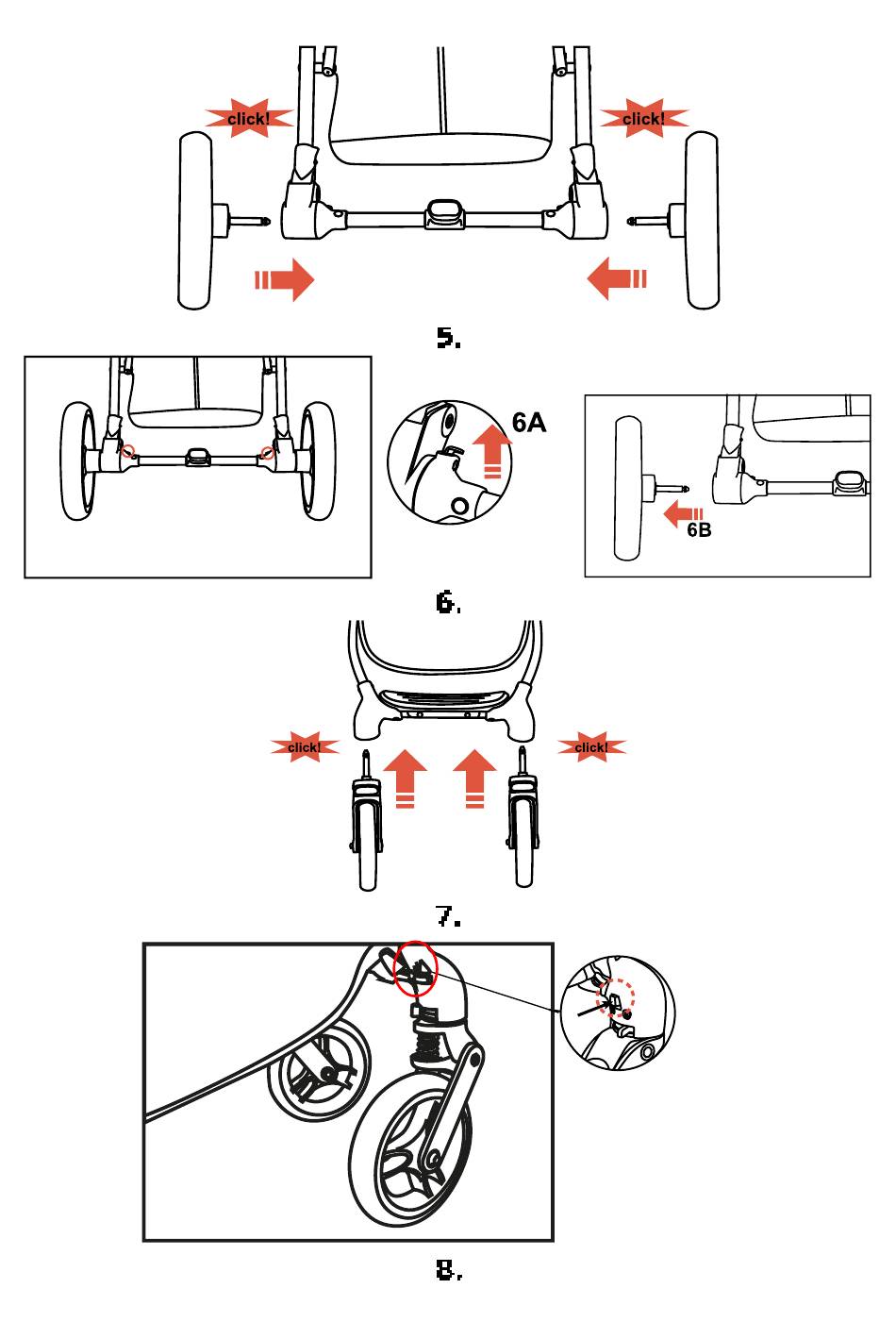 click!

click!

5.

6A

6B

6.

click!

click!

7.

8.