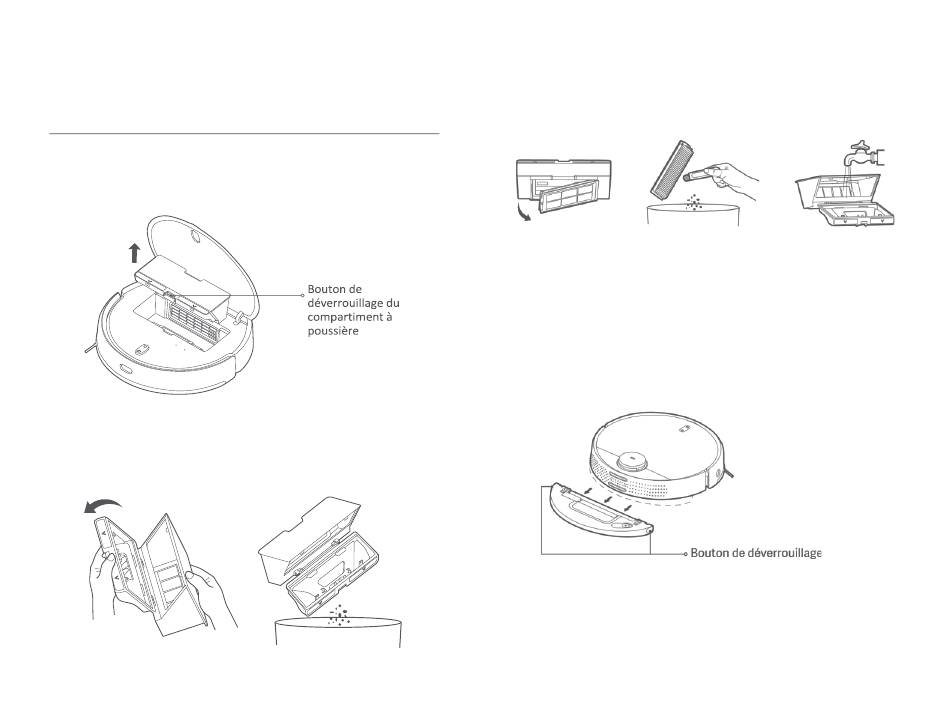 Bouton de déverrouillage du compartiment à poussière

Bouton de déverrouillage