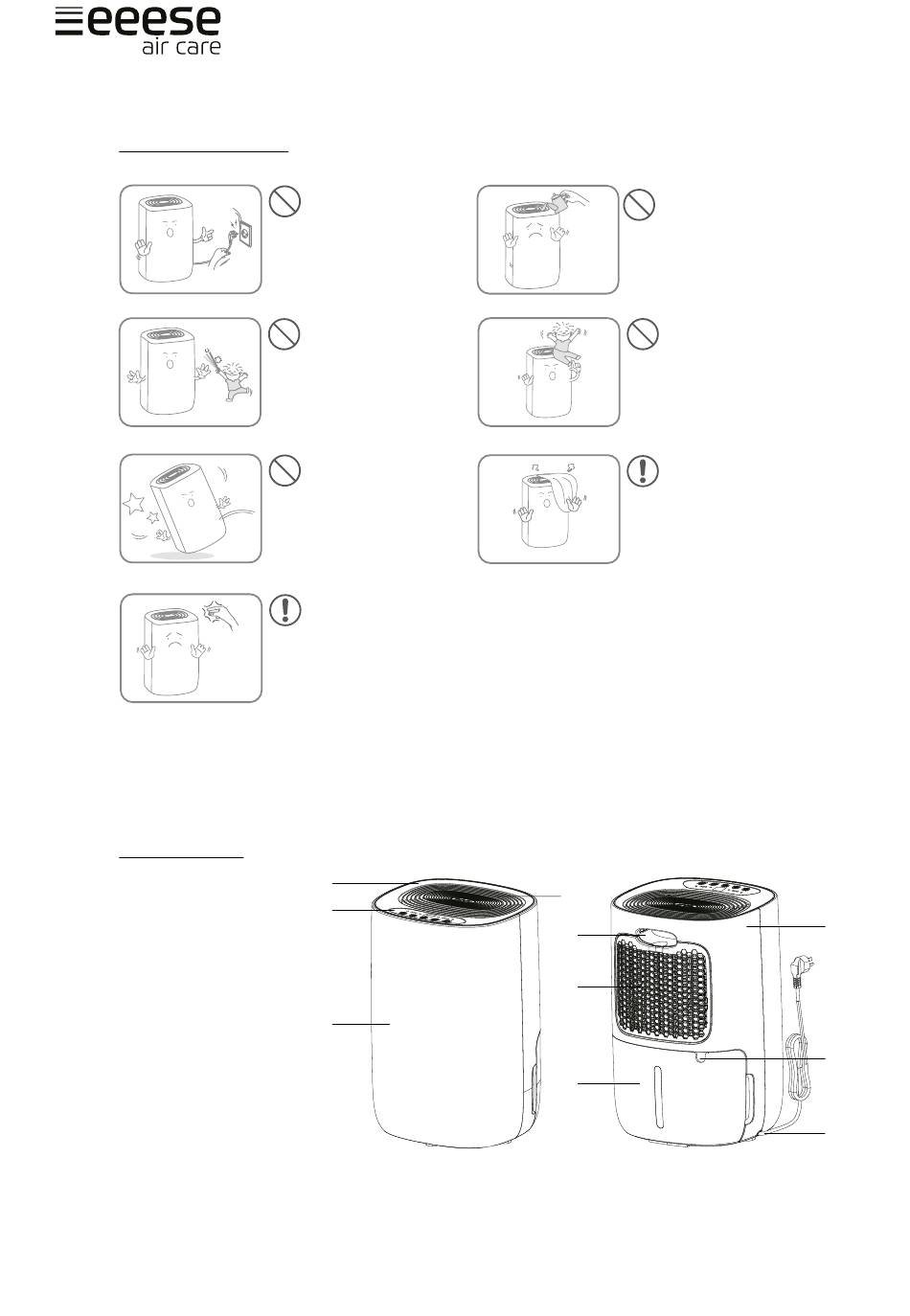 eeese
air care