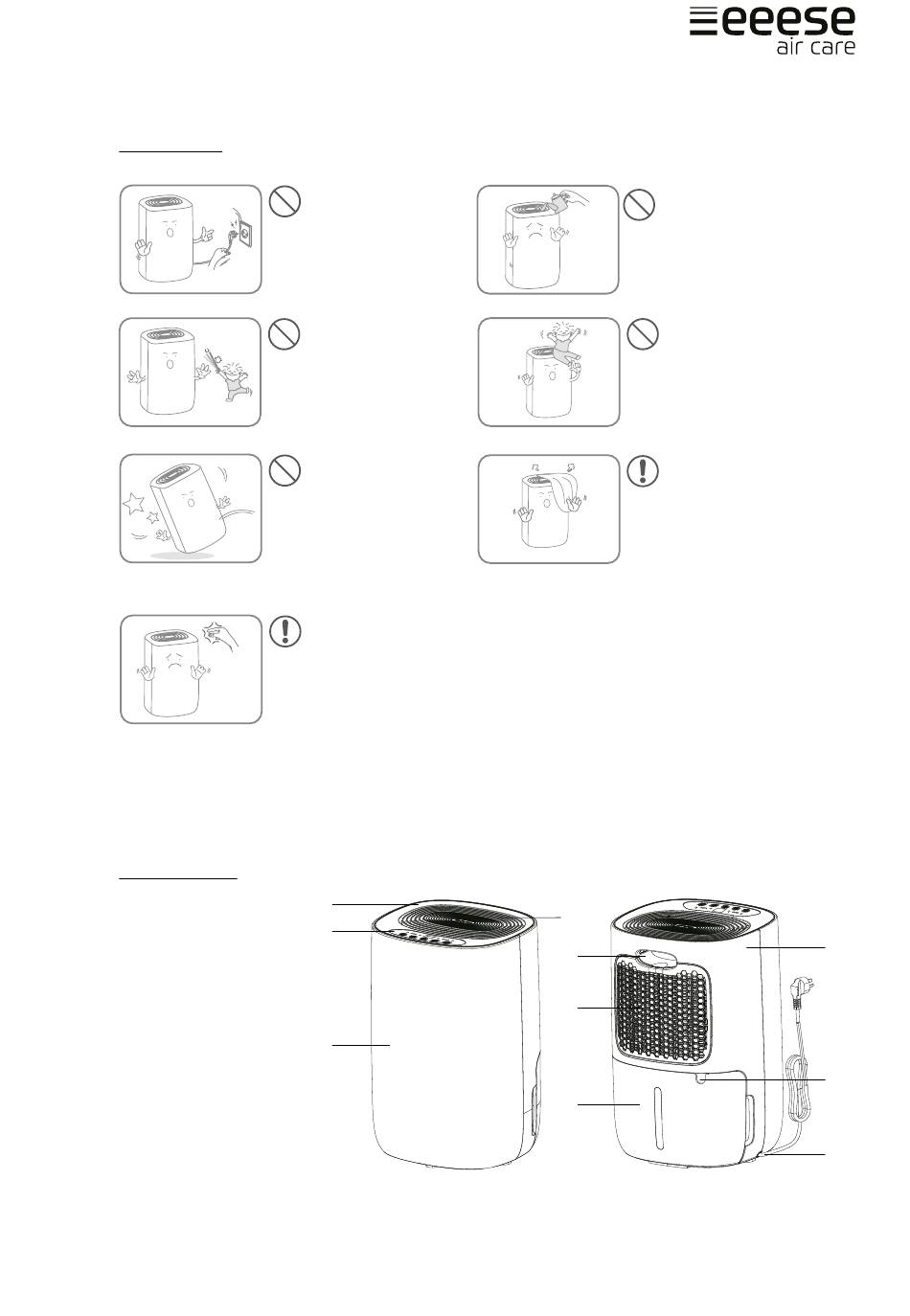 eeese
air care