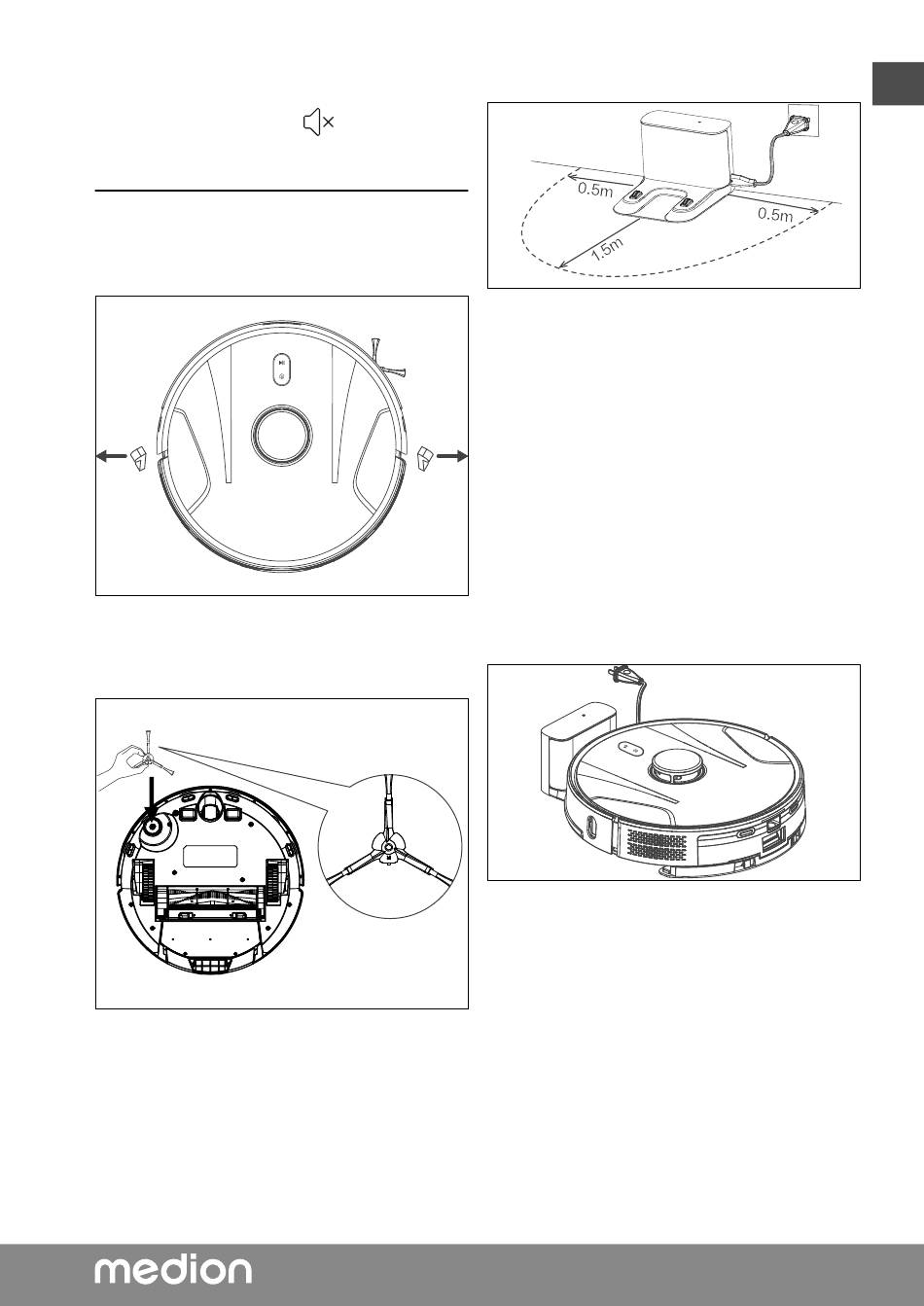 0.5m

0.5m

1.5m

medion