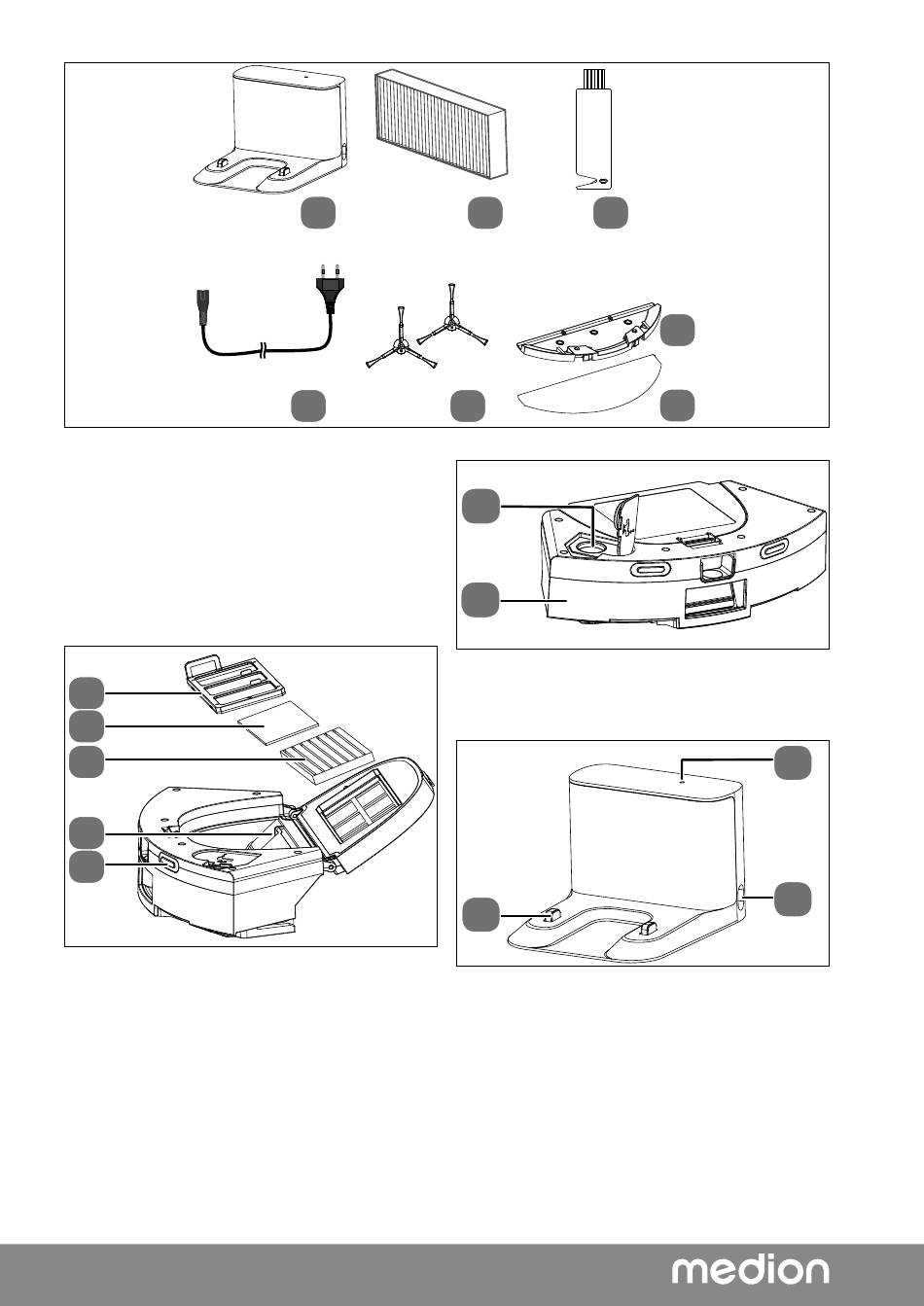 medion