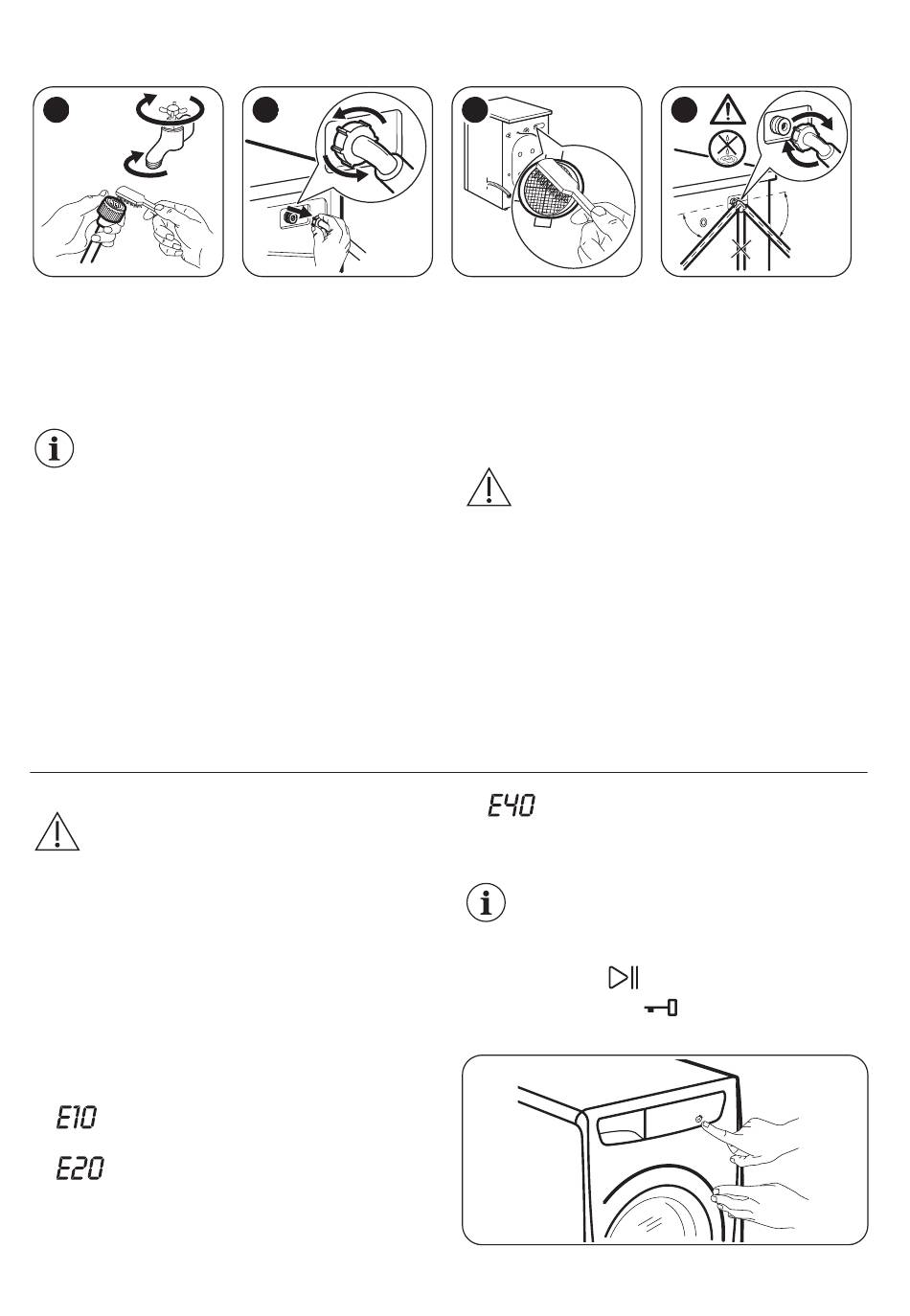 E40

E10

E20