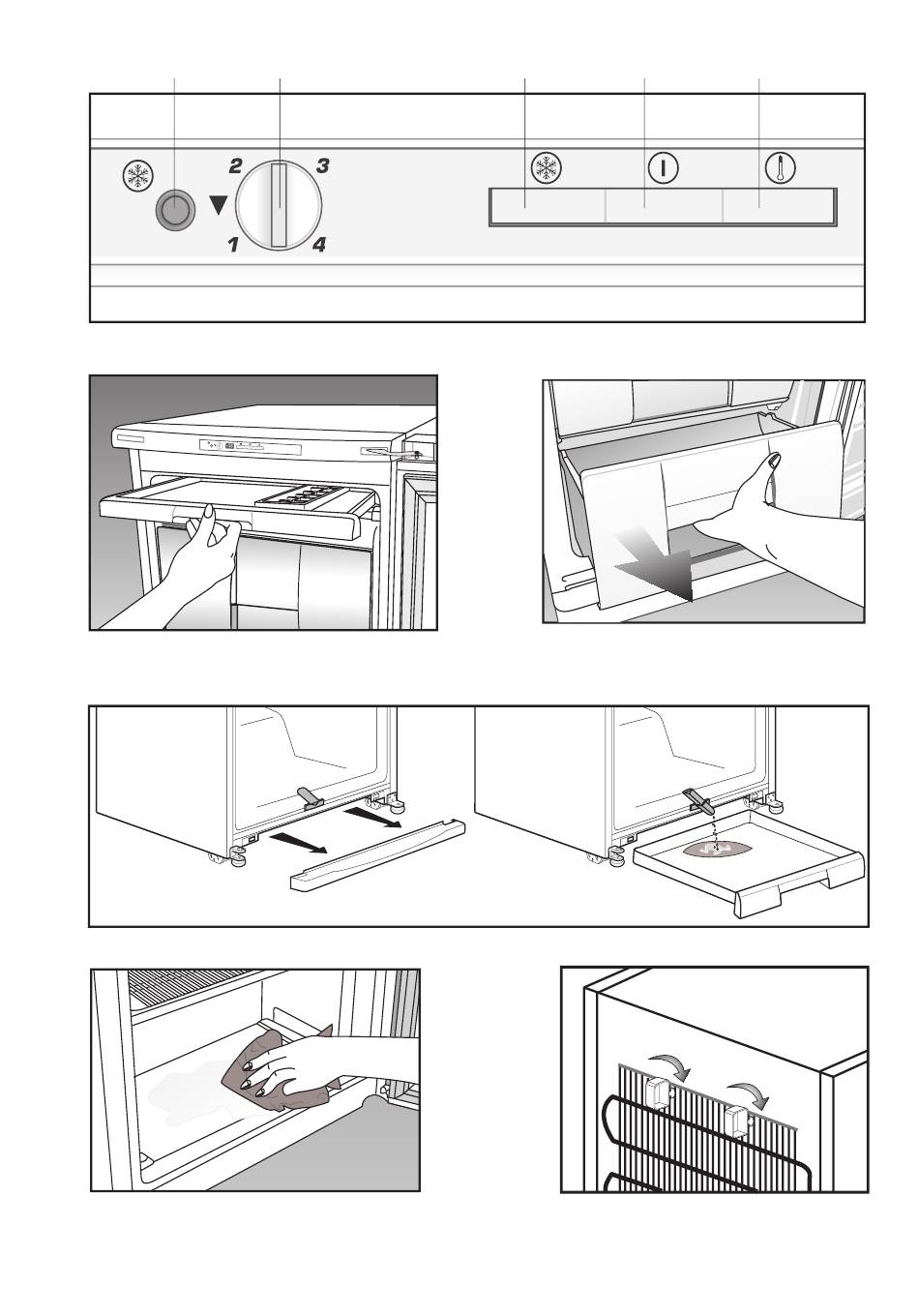 2 3
1 4