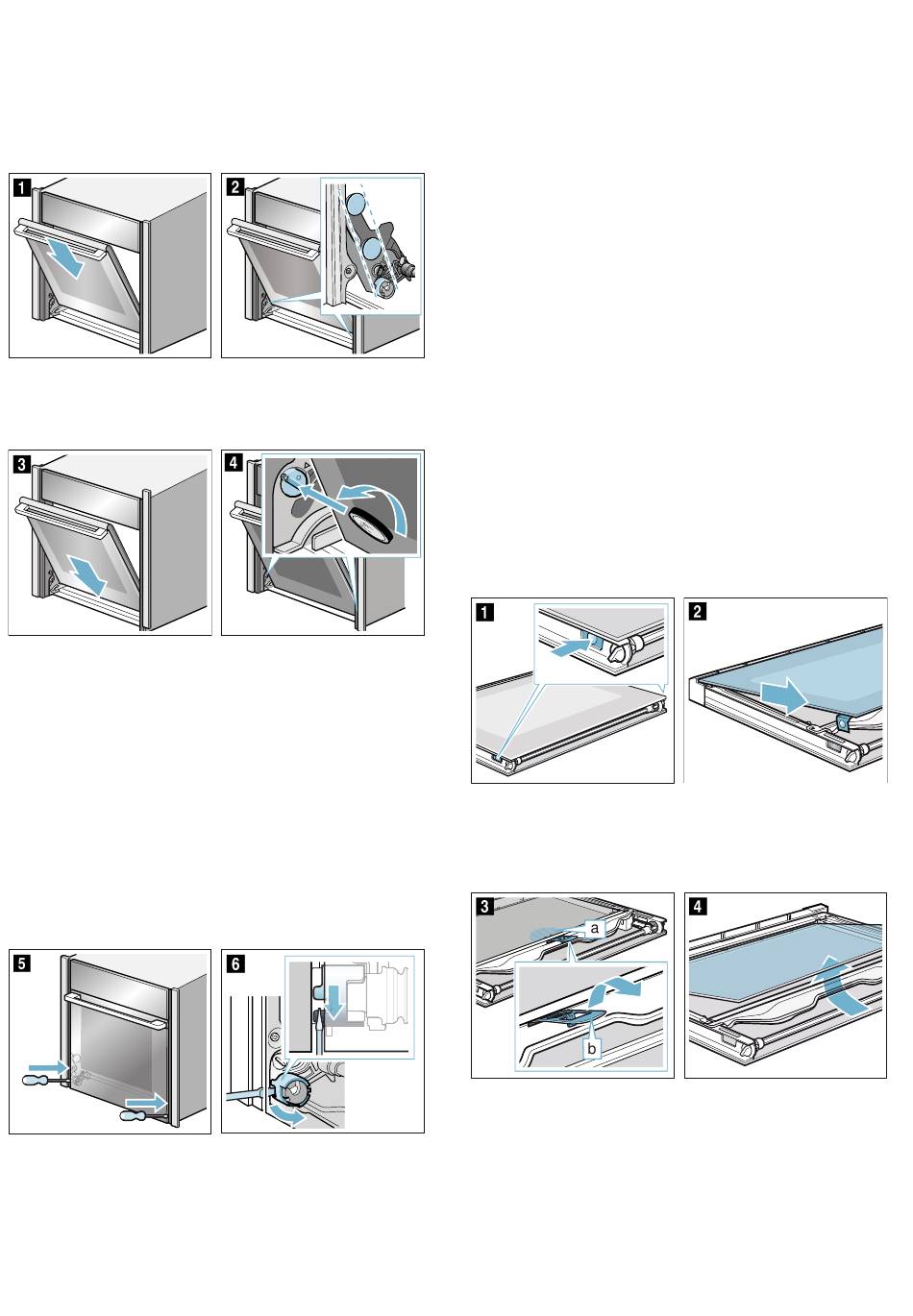 1

2

3

4

5

6

1

2

3

a

b

4