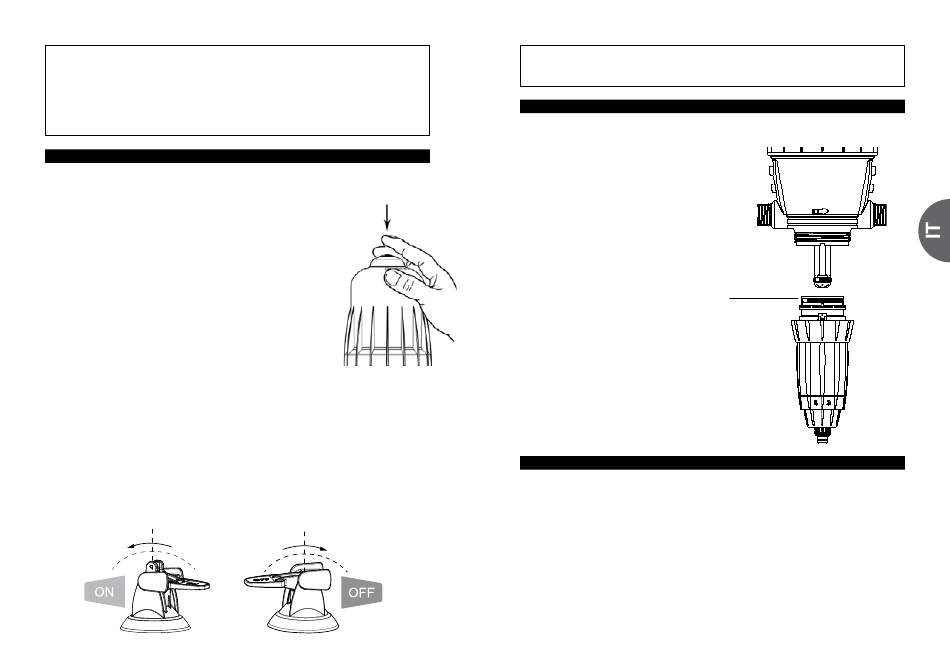 ON

OFF

IT