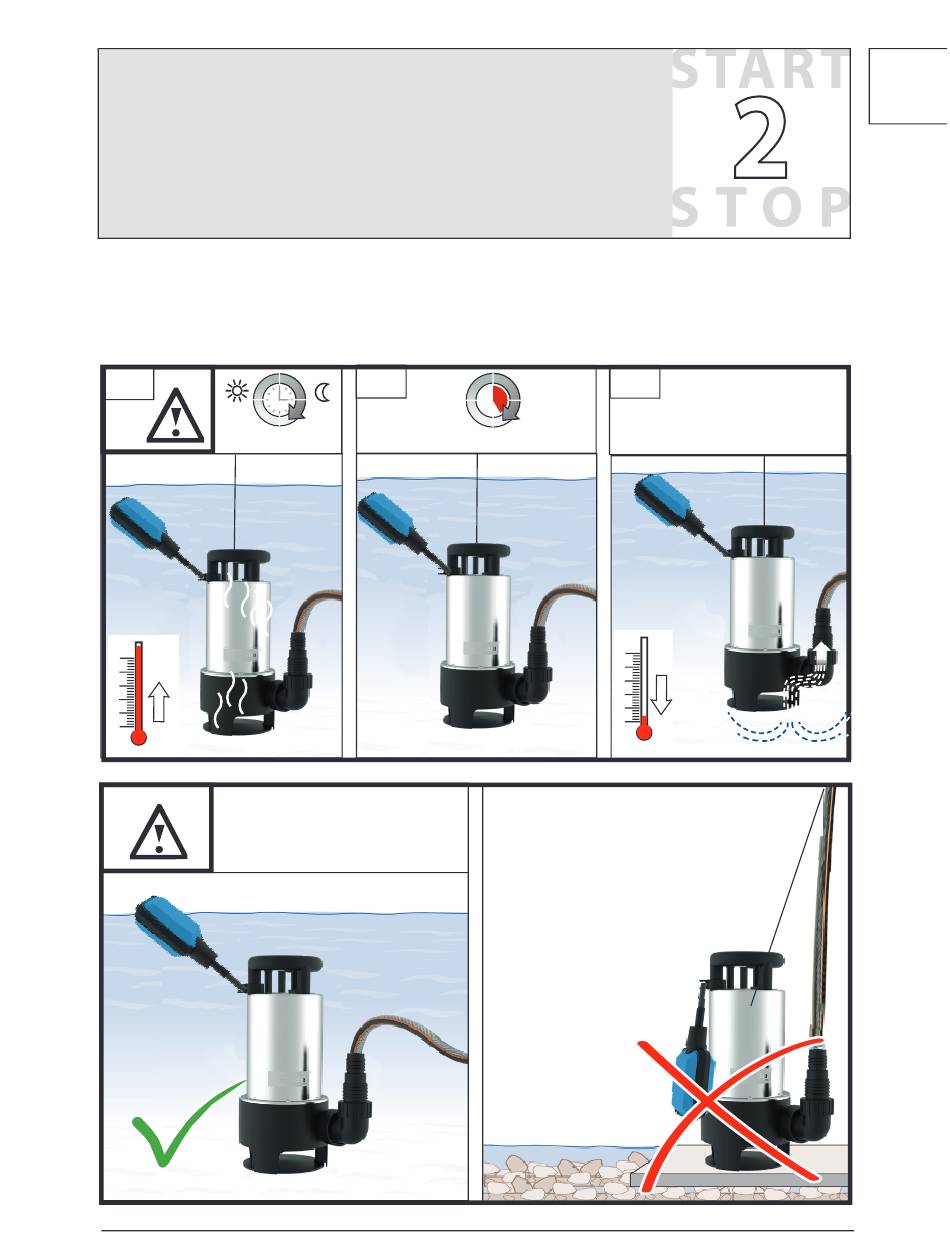 START
2
STOP