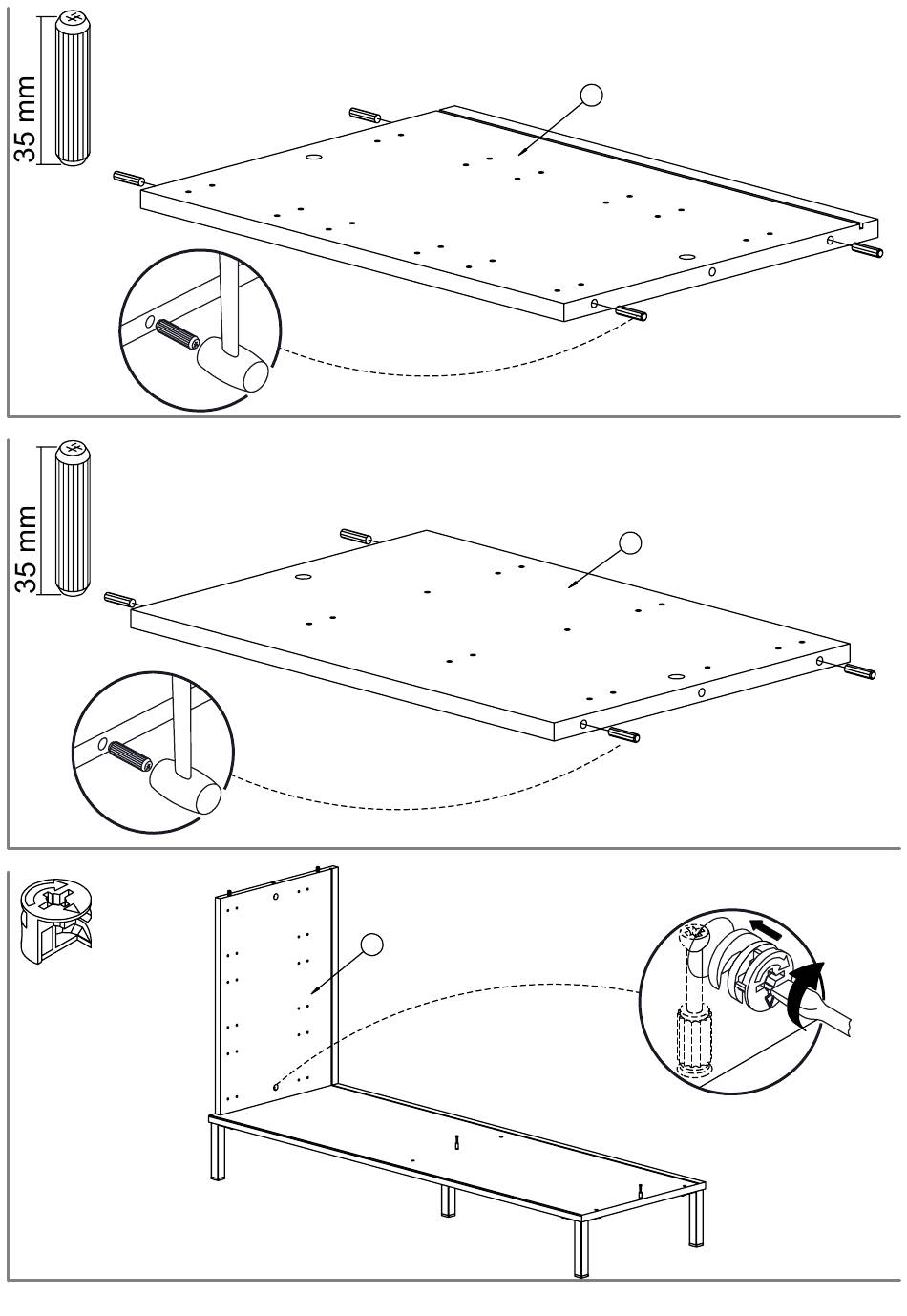 35 mm

35 mm