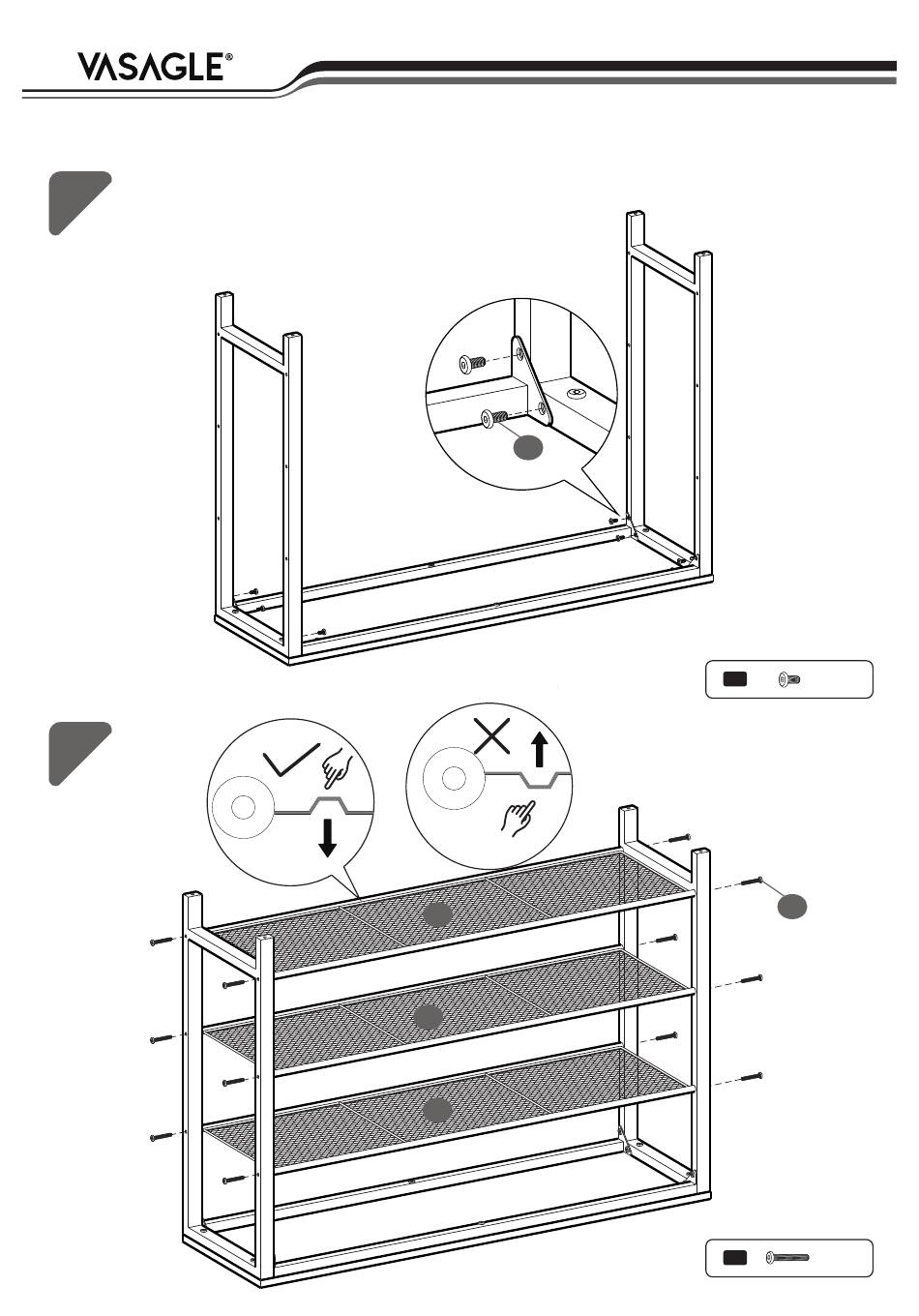 VASAGLE®