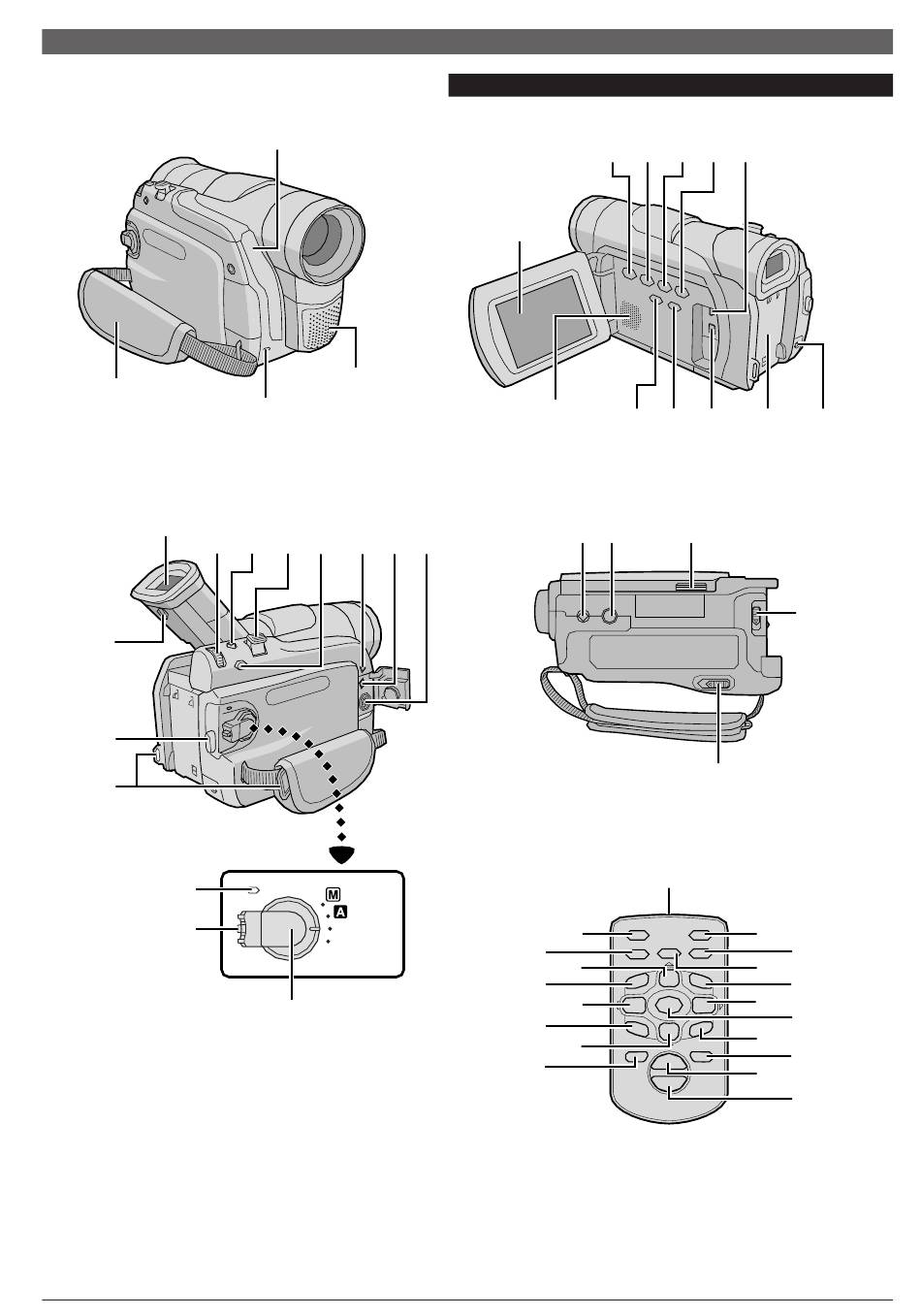 M

A