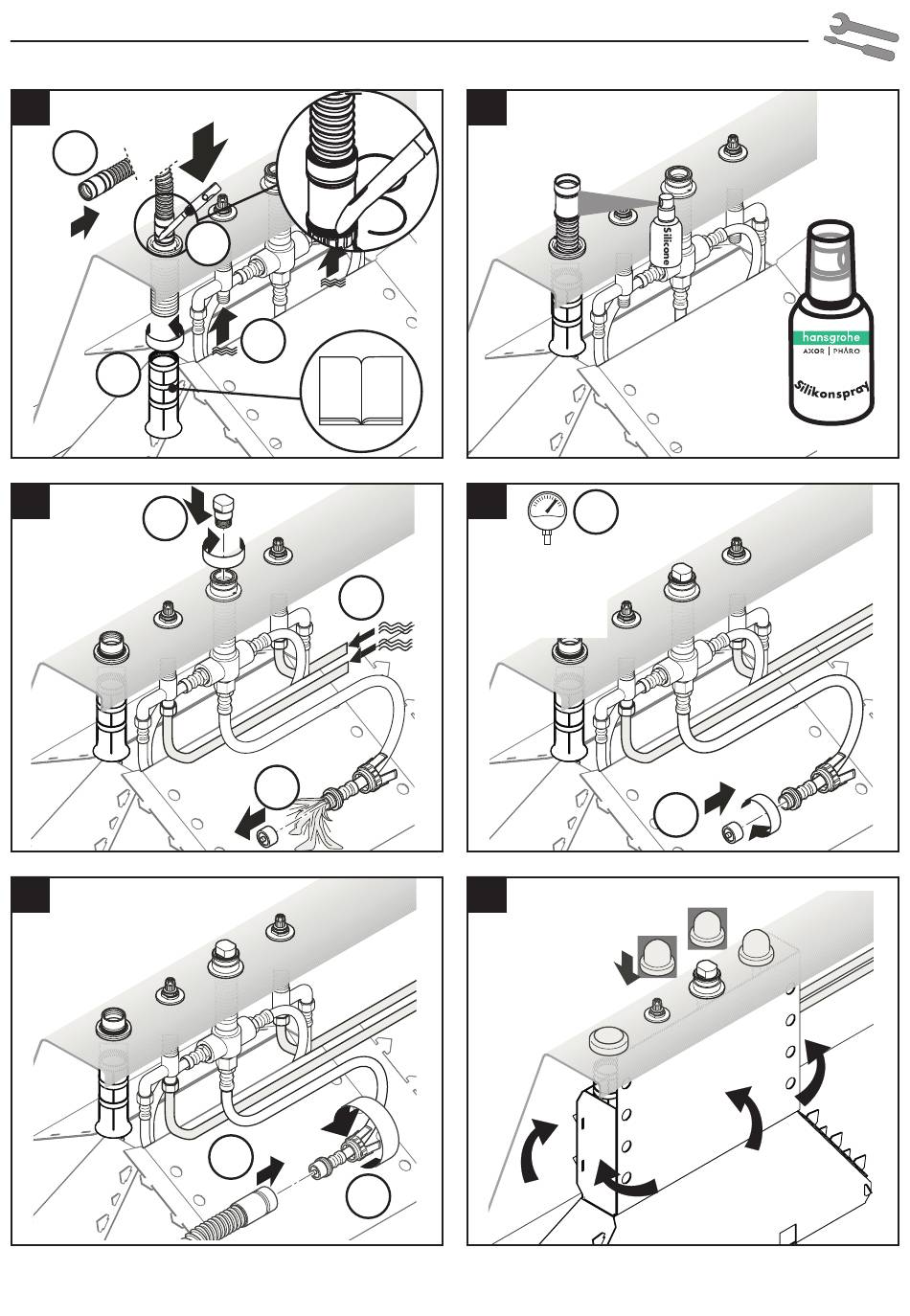 Silicone

hansgrohe
AXOR | PHARO
Silikonspray