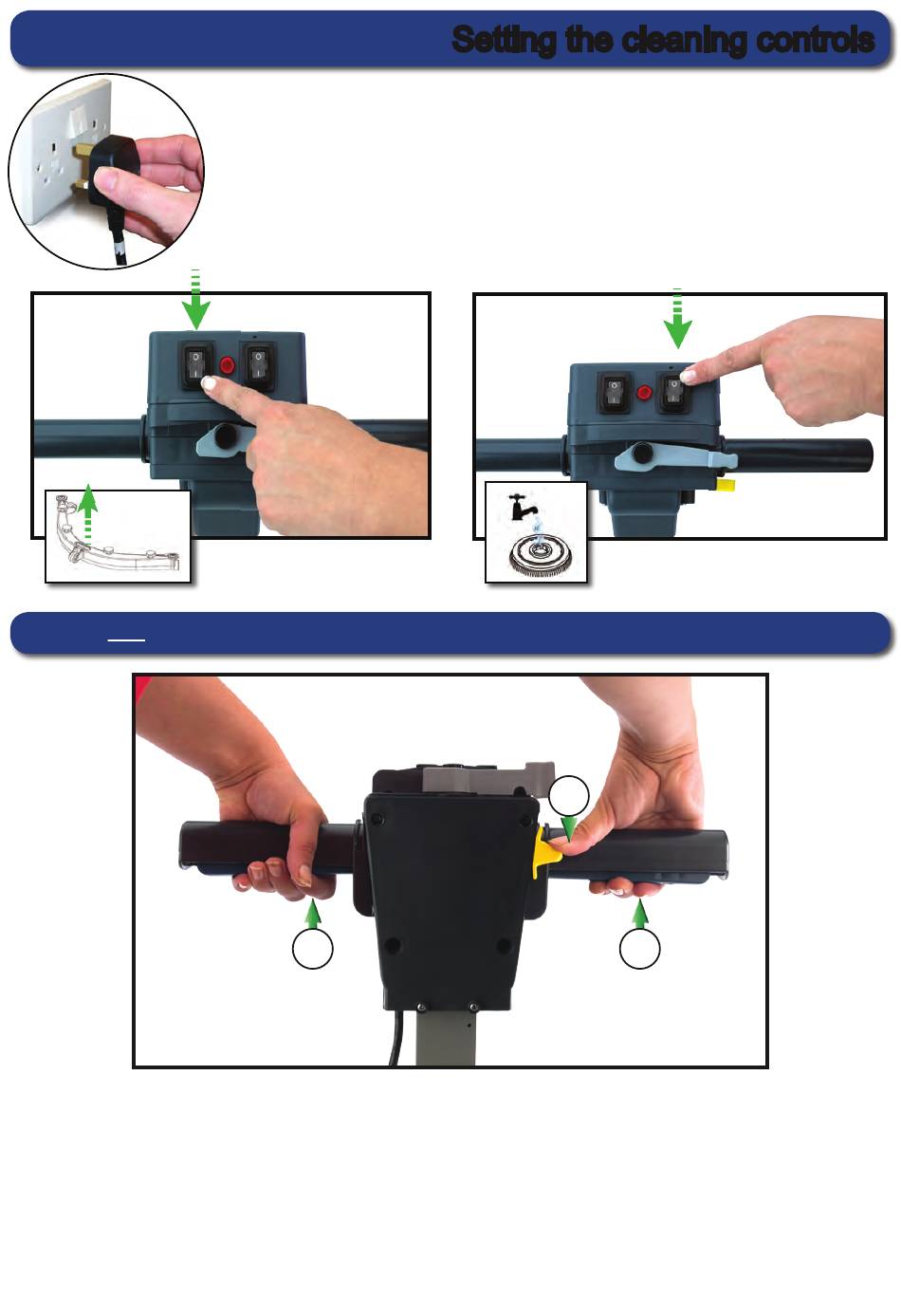 Setting the cleaning controls