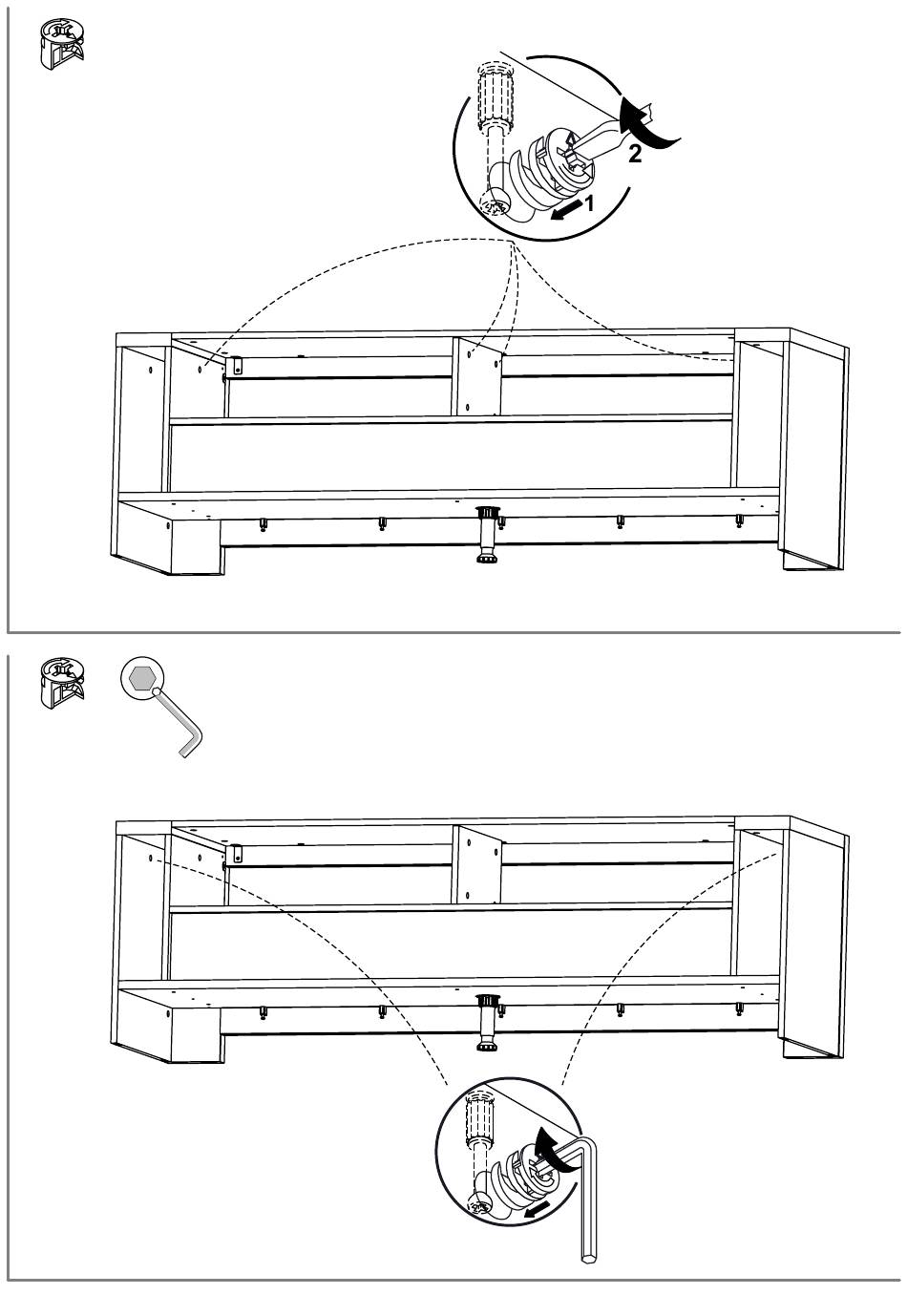 2
1