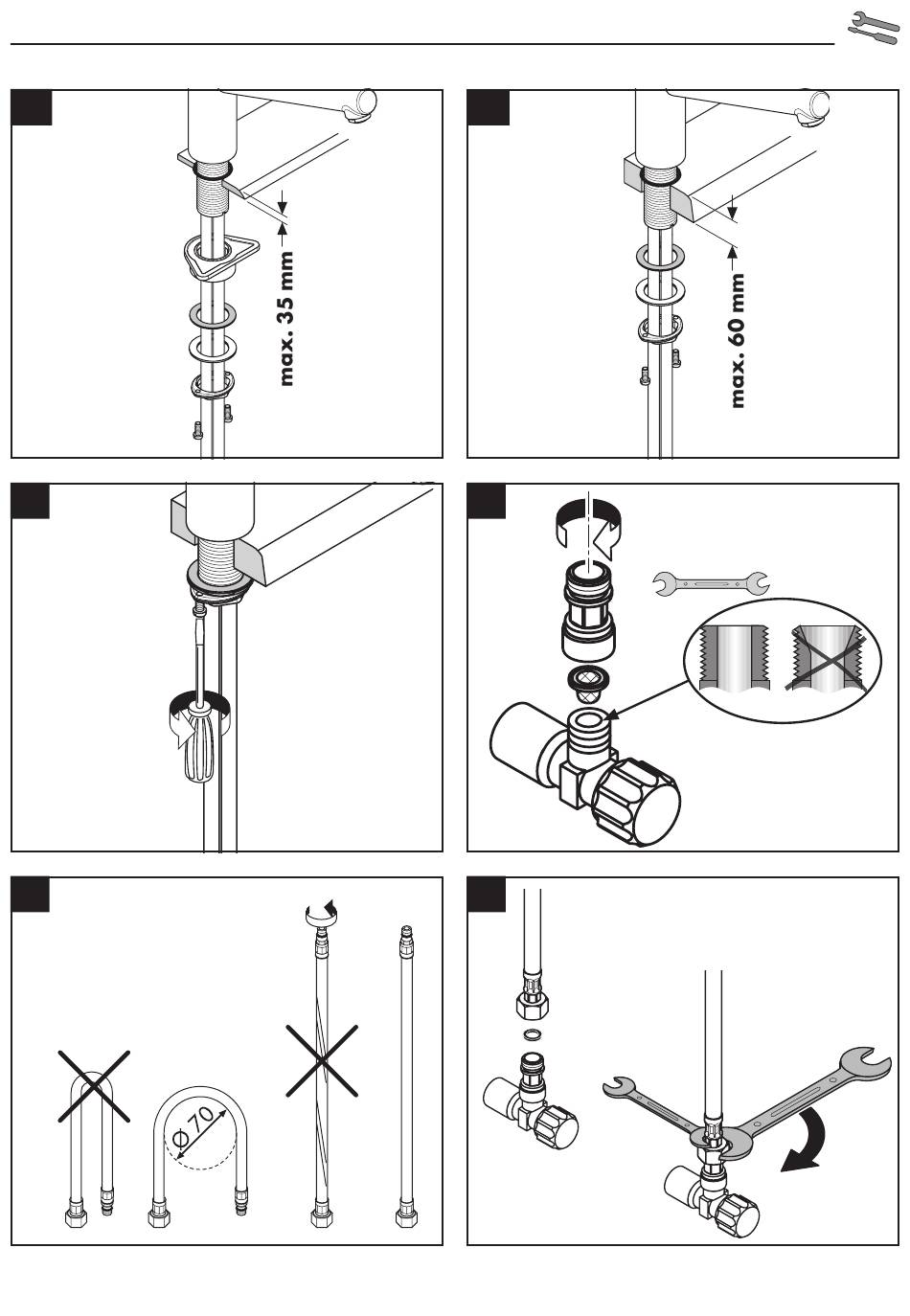 max. 35 mm

max. 60 mm

Ø 70