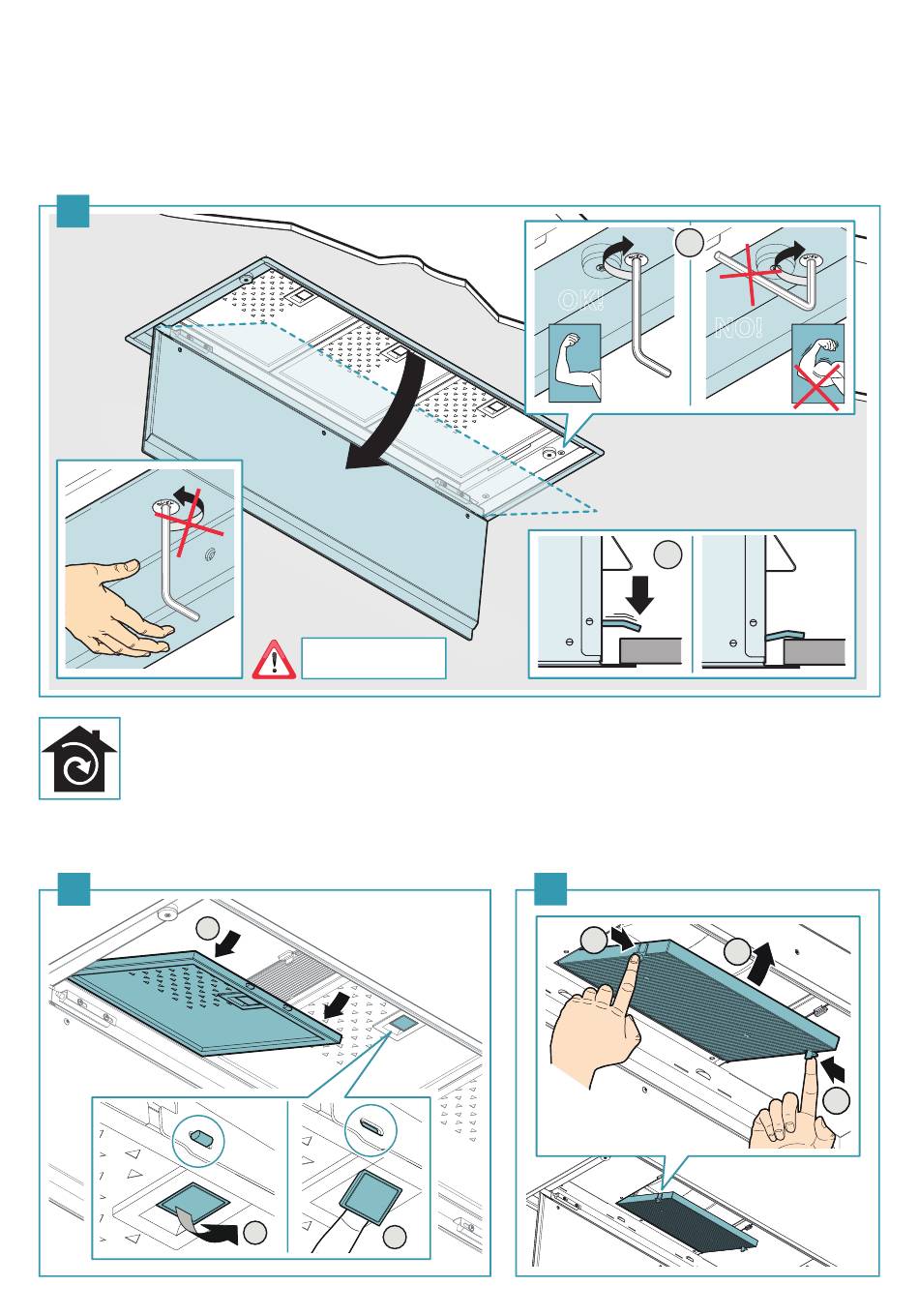 OK!

NO!