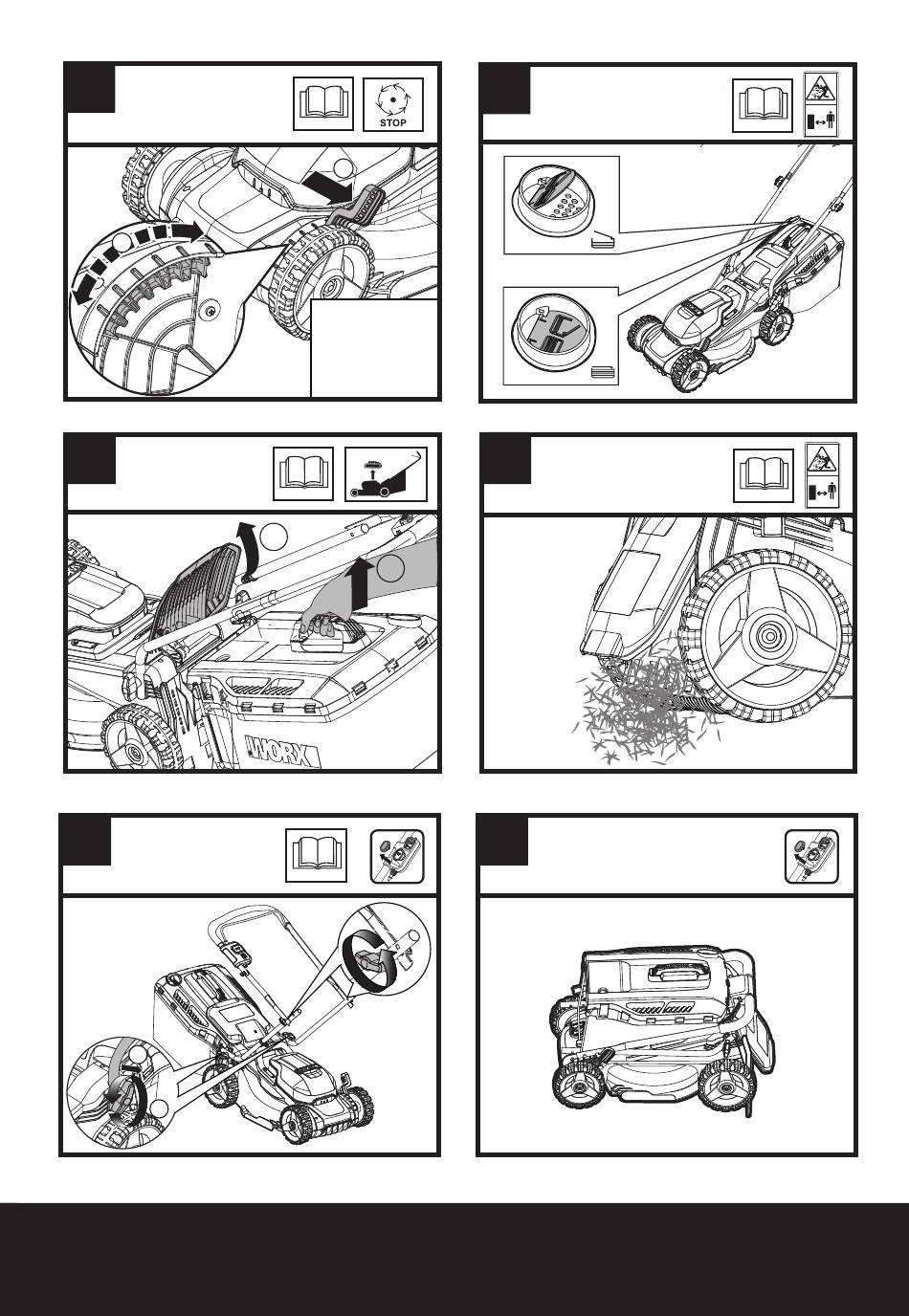 STOP

WORX