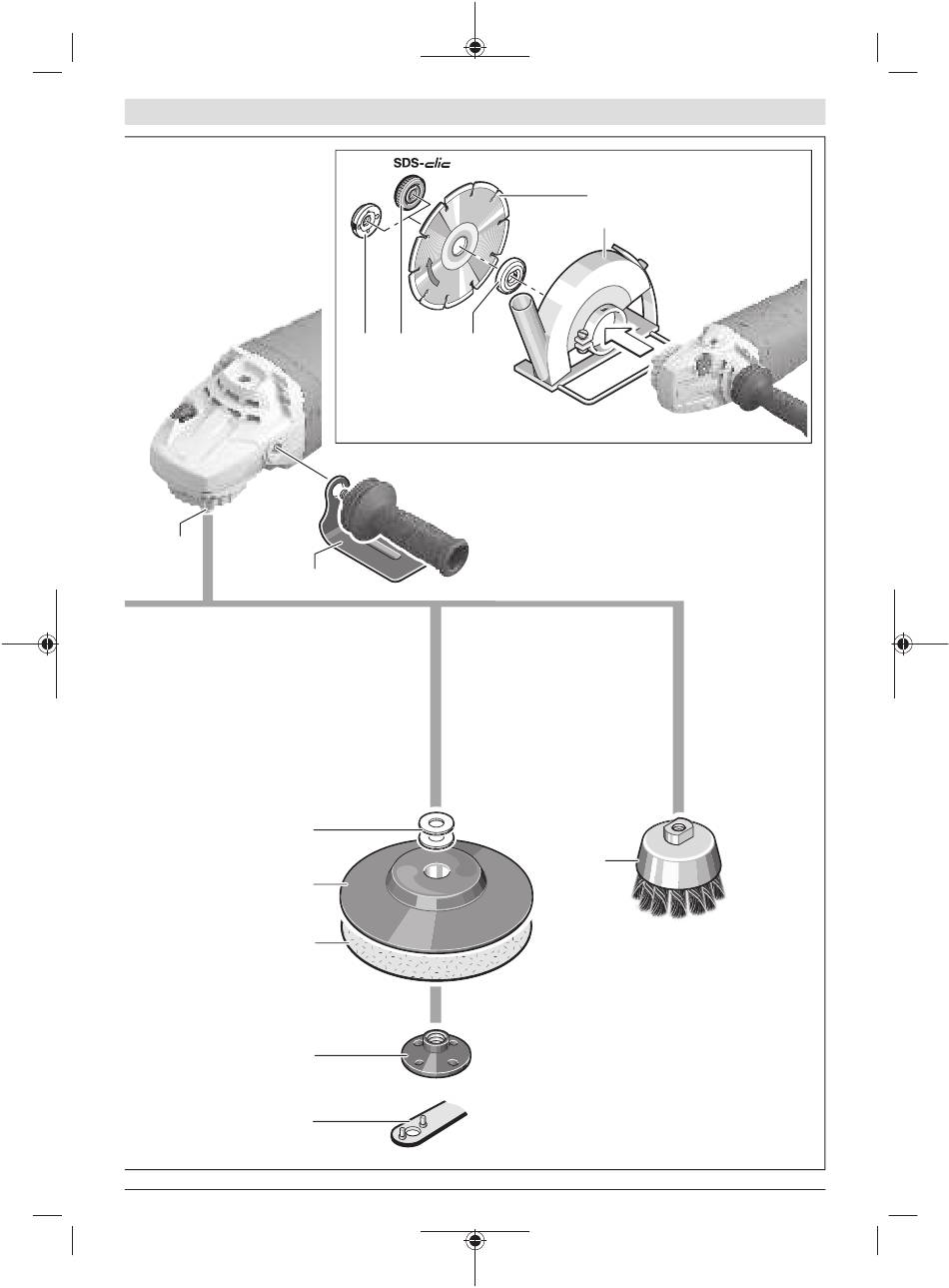 SDS-clic