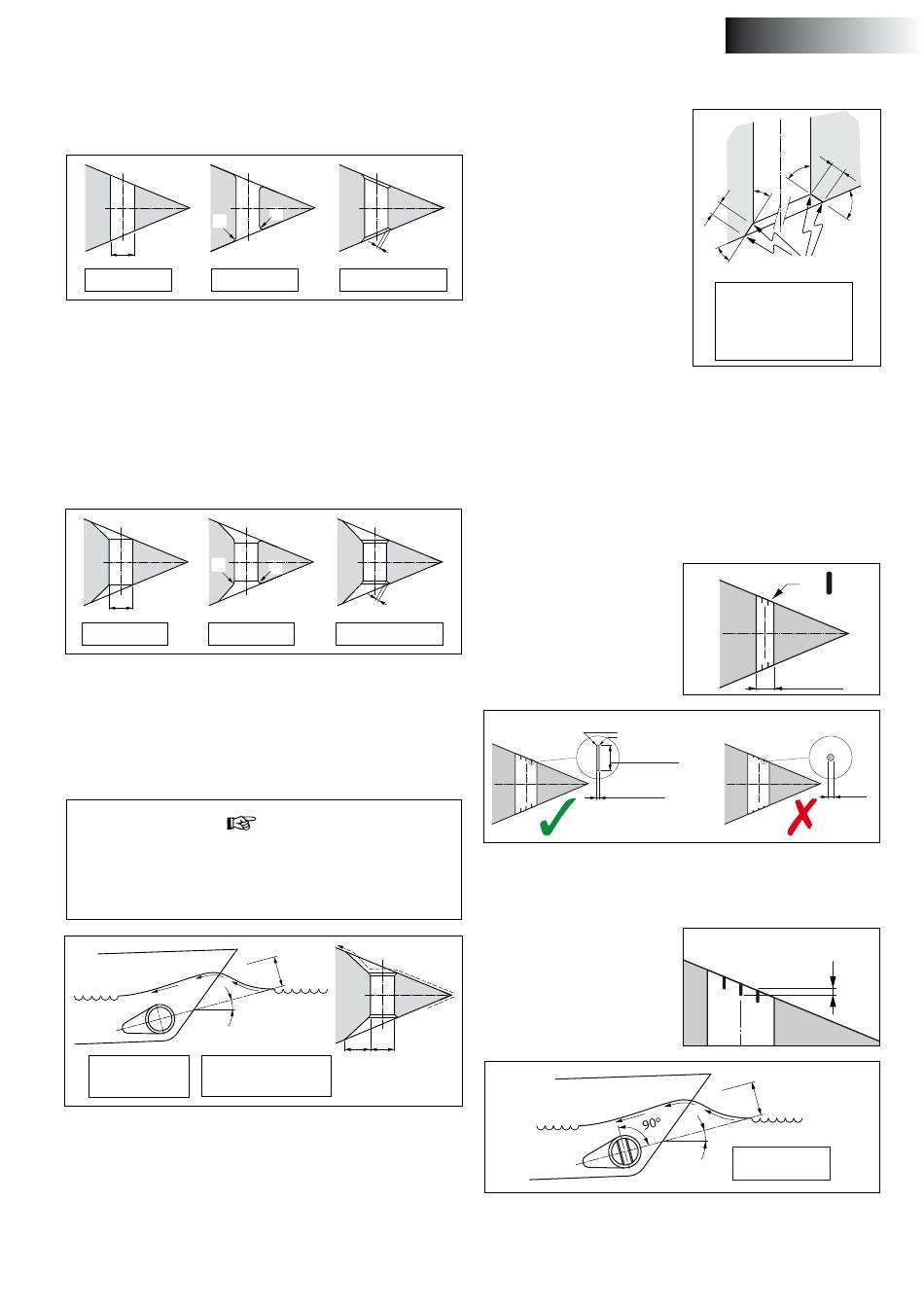 90°