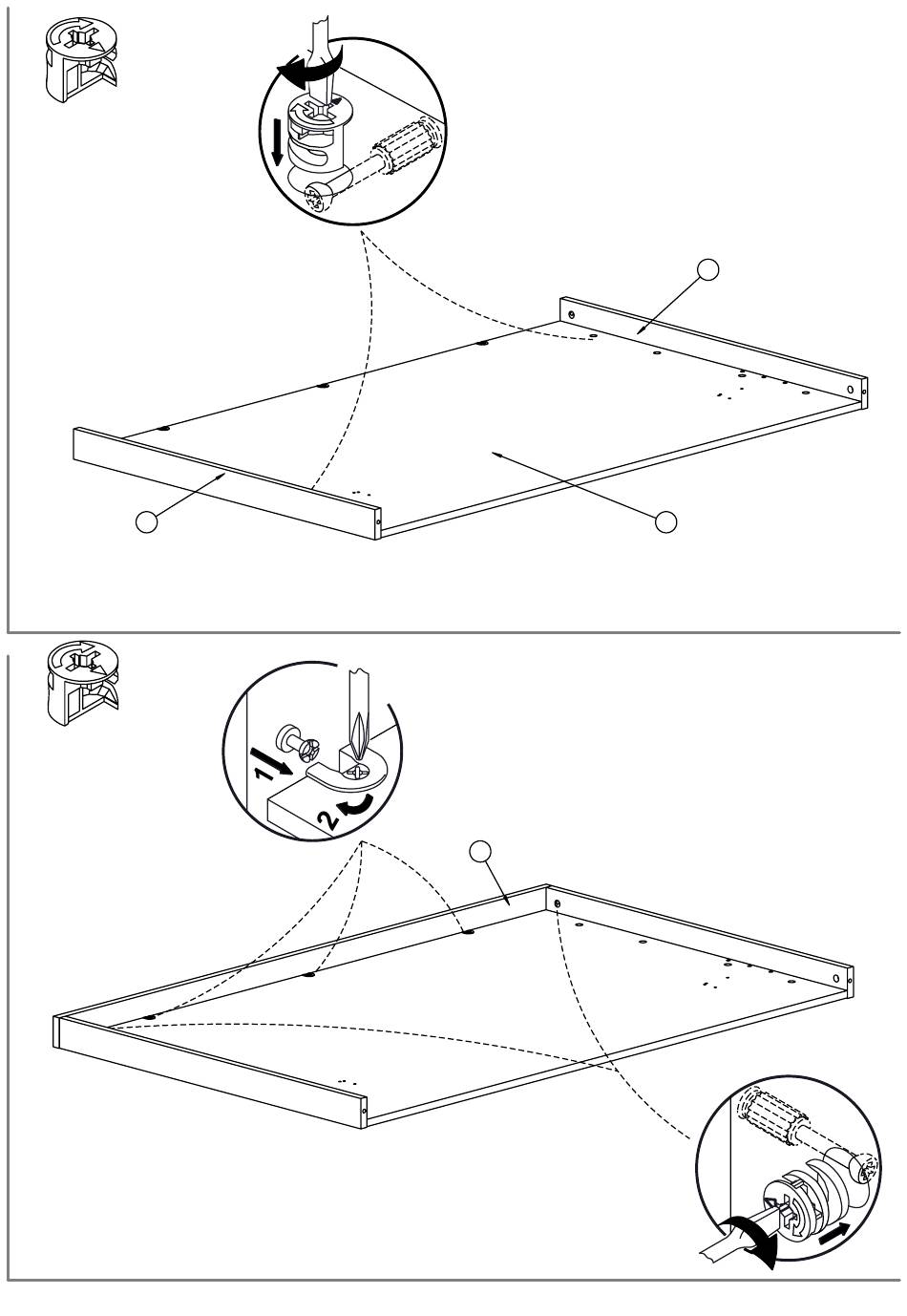 1
2