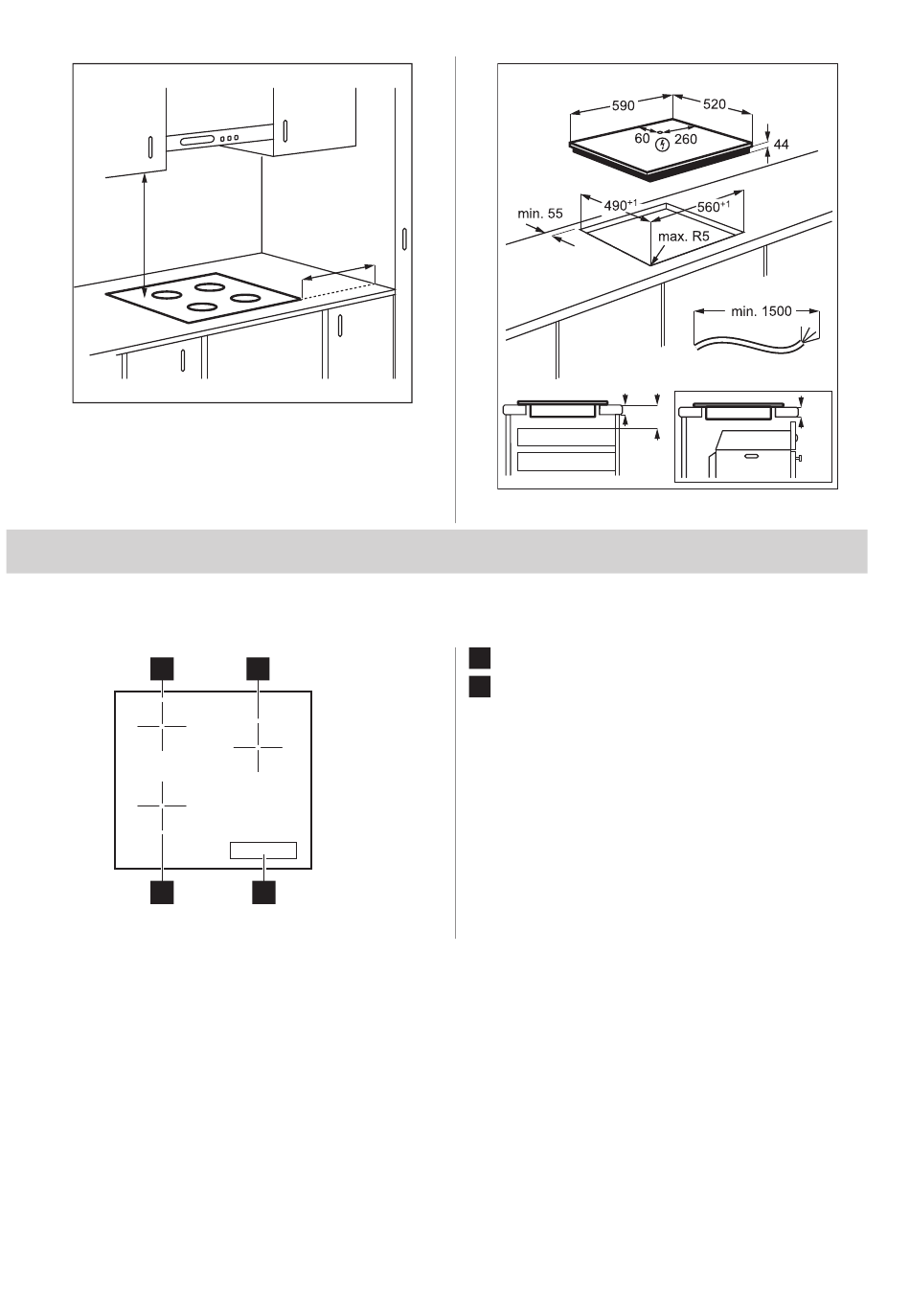 590

520

60

260

44

min. 55

$490^{+1}$

$560^{+1}$

max. R5

min. 1500