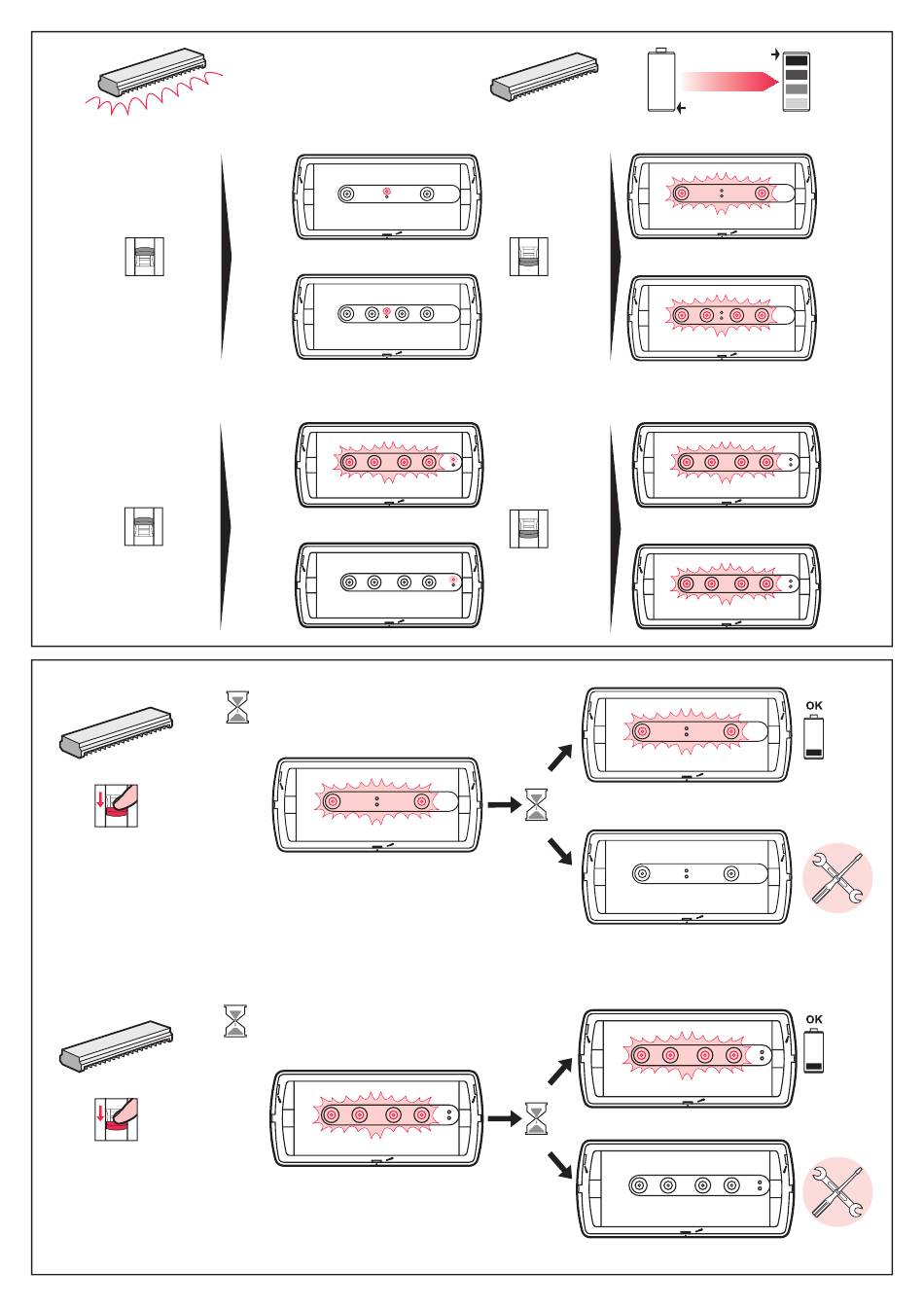 OK

OK