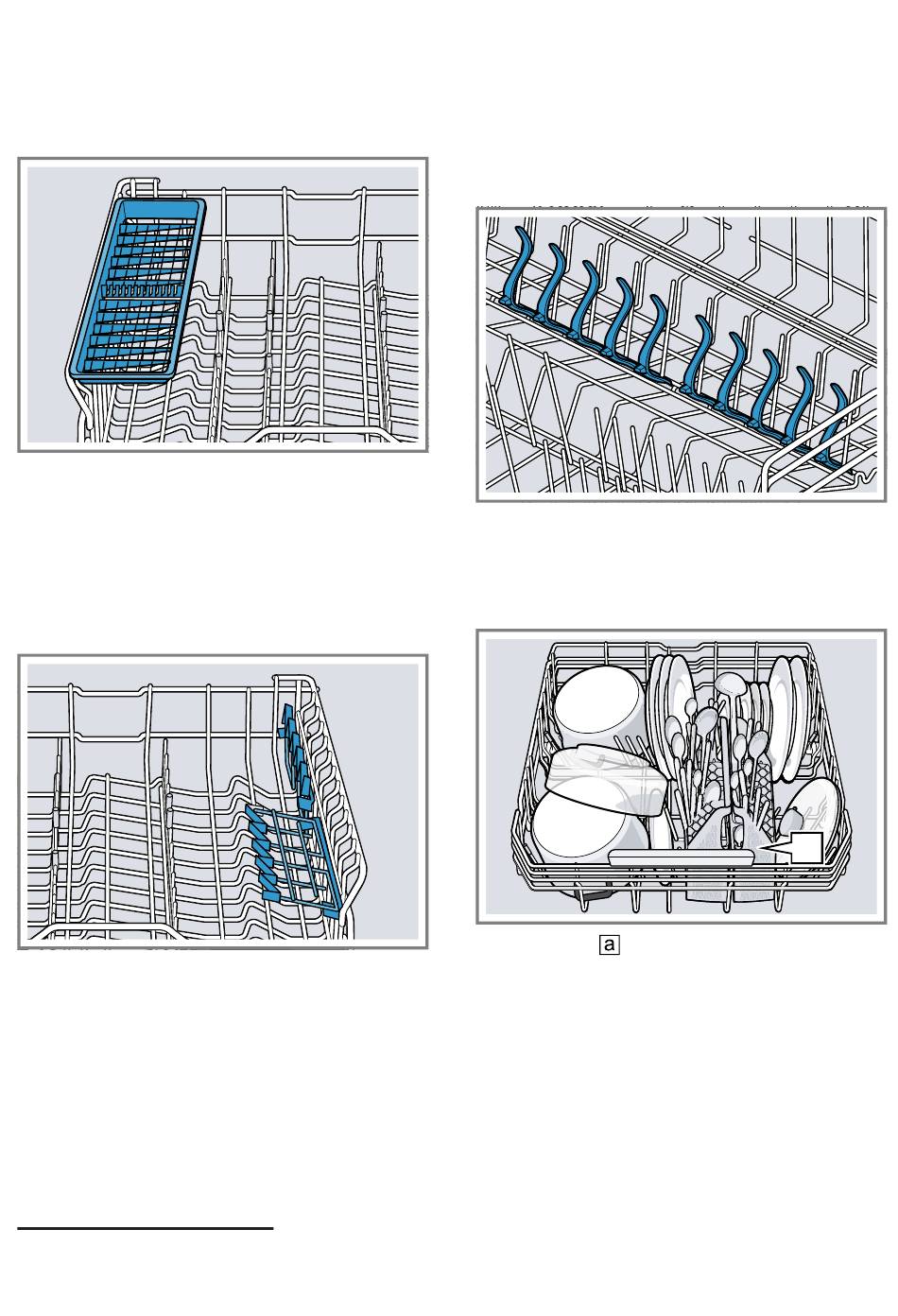 a