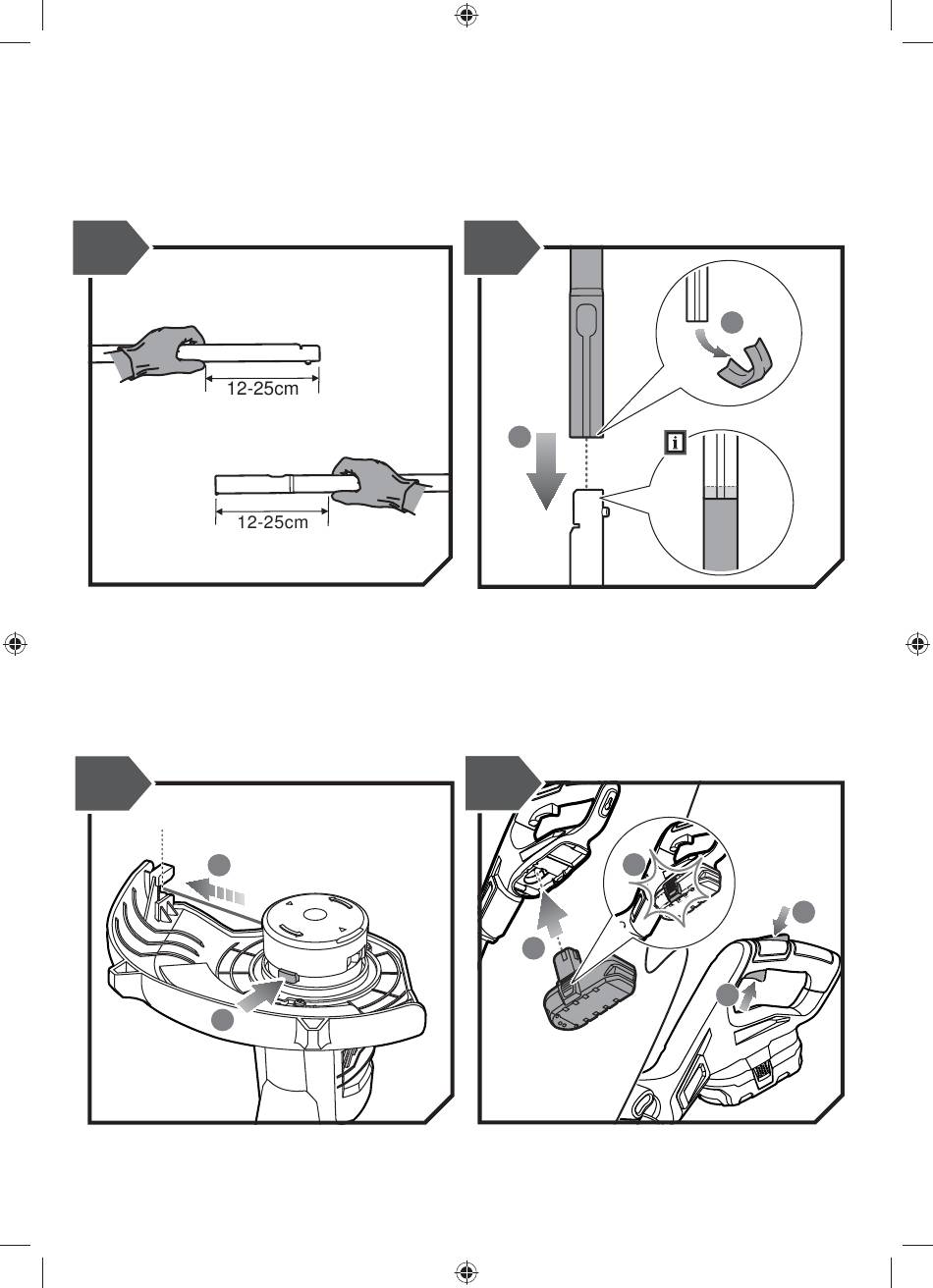 12-25cm

12-25cm

i