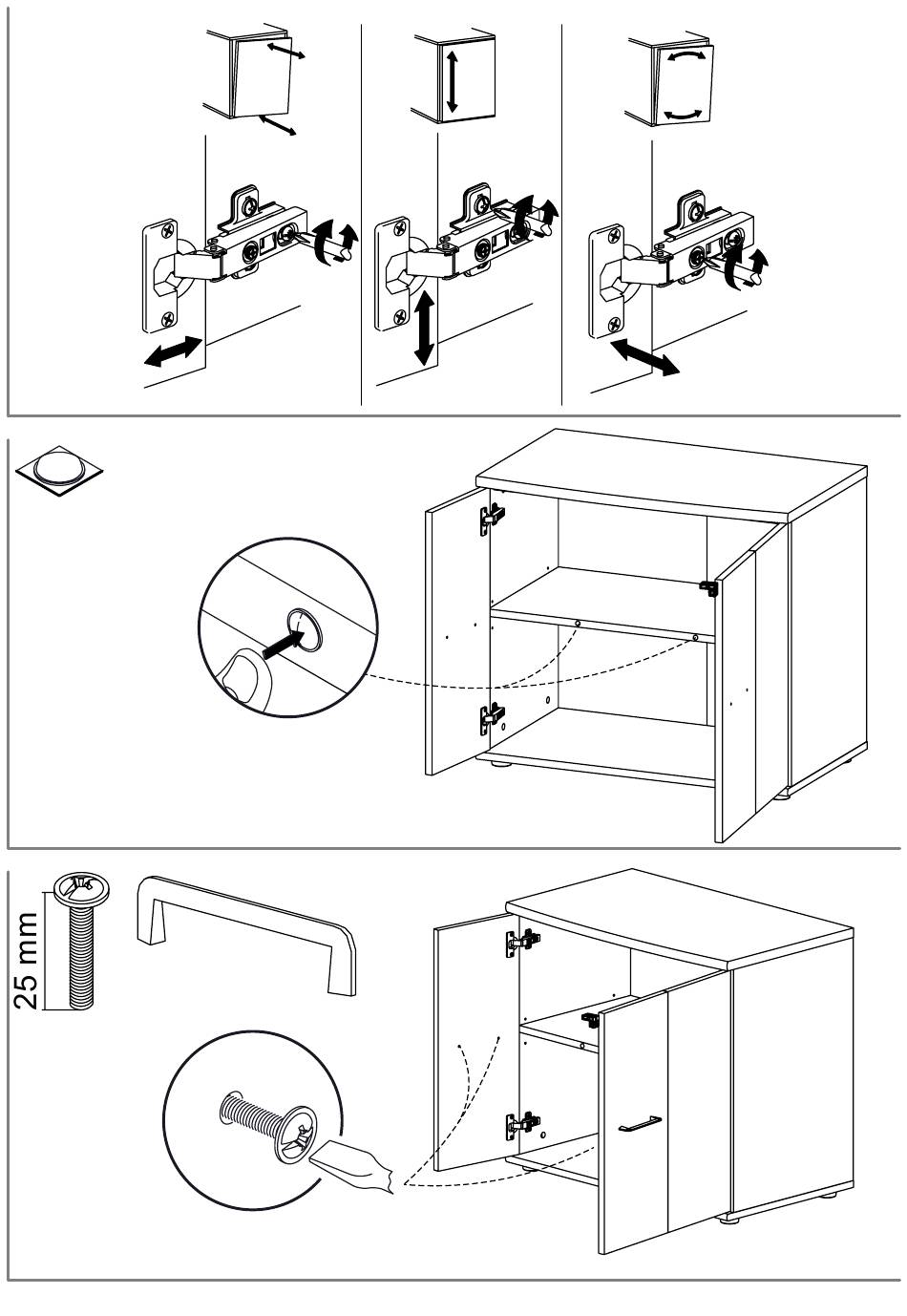 25 mm