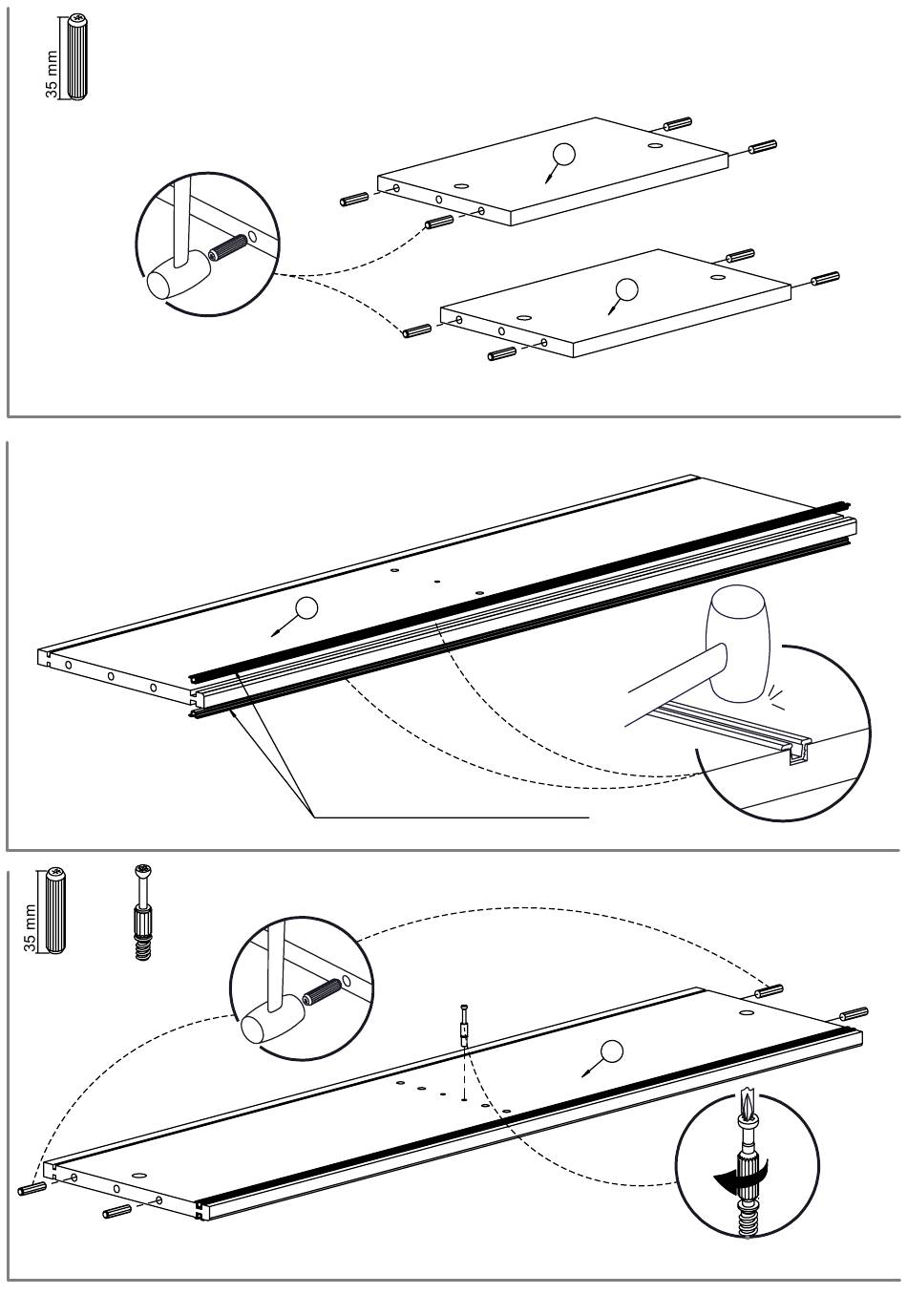 35 mm

35 mm