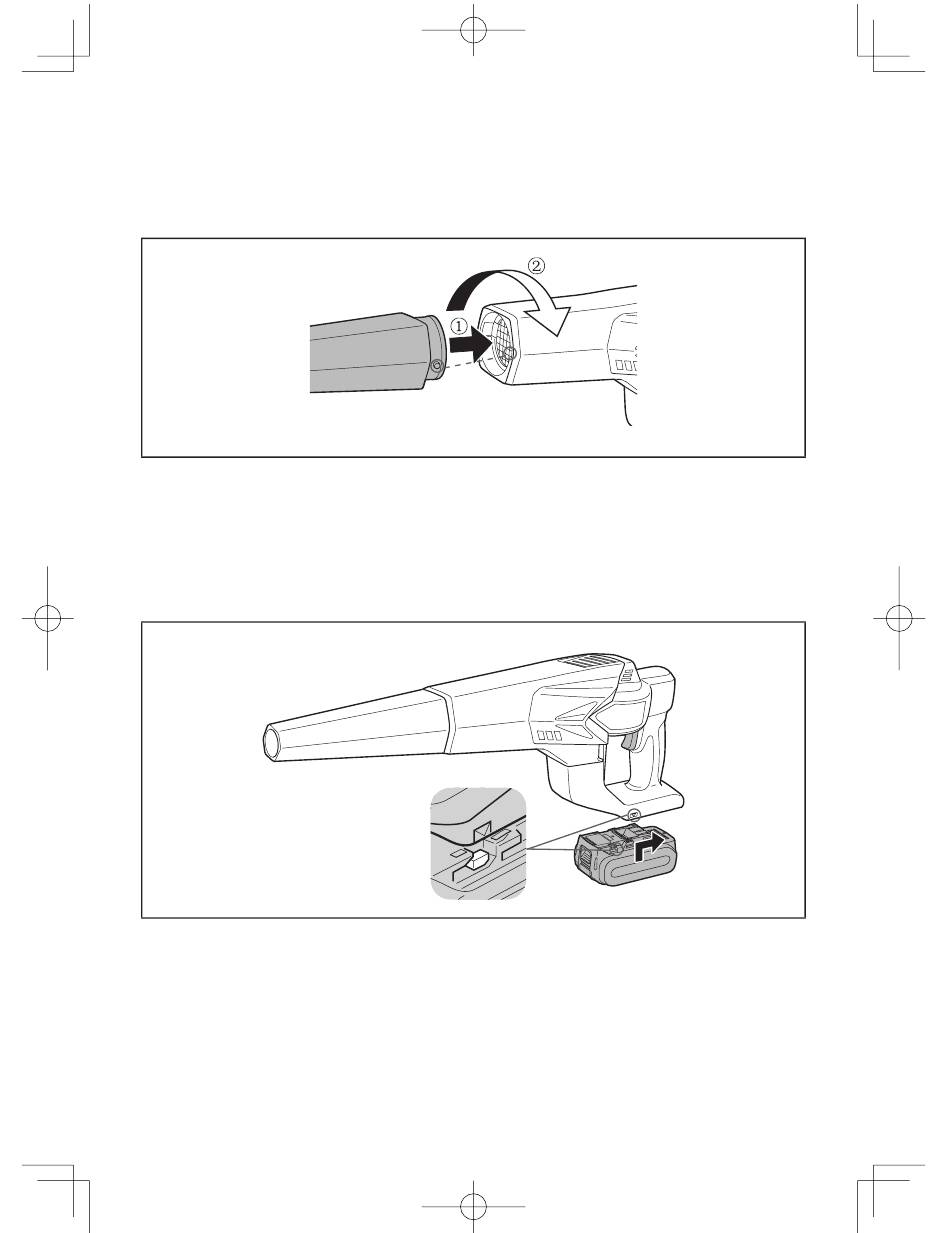 ②
①