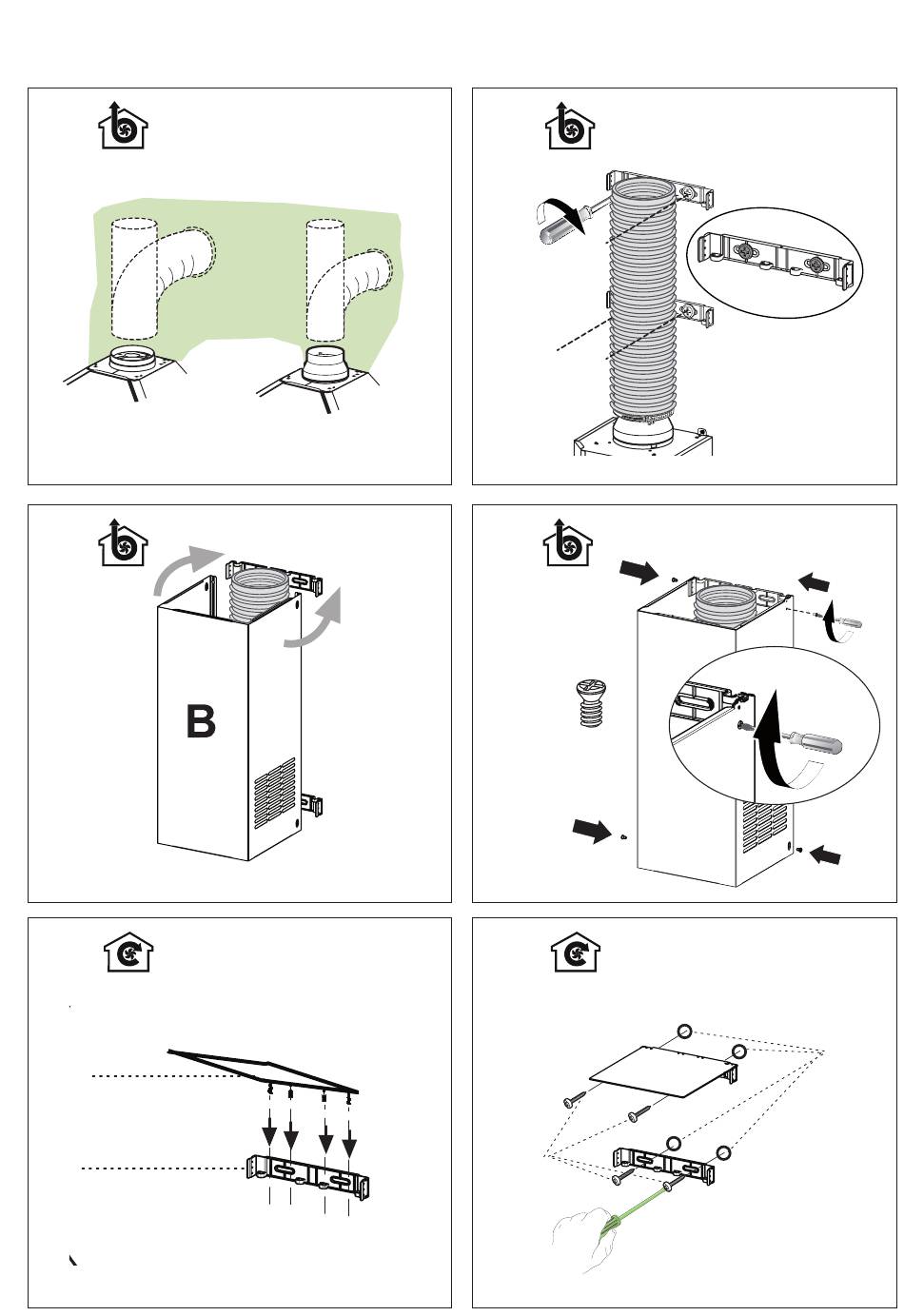 B