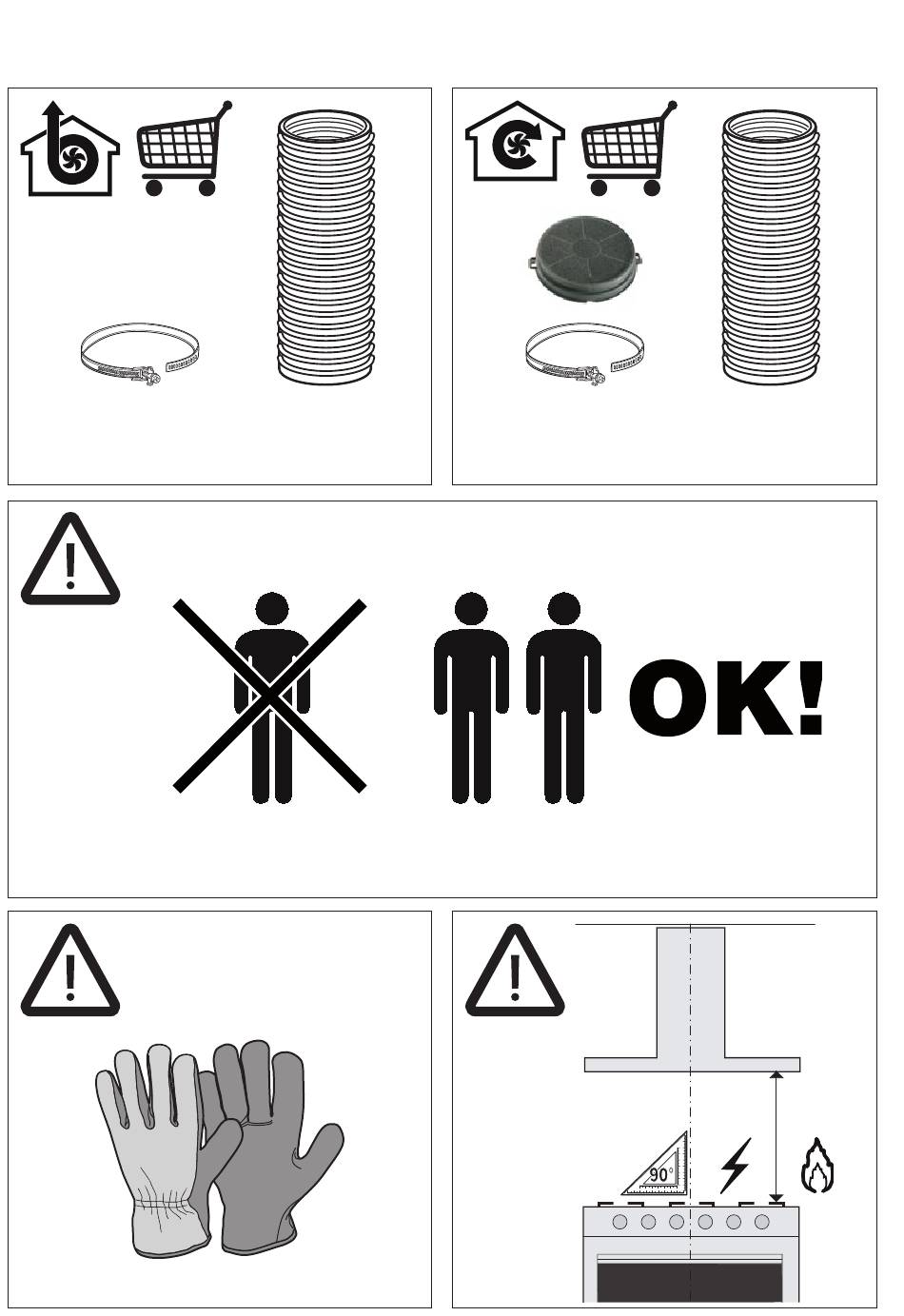 OK!

90°