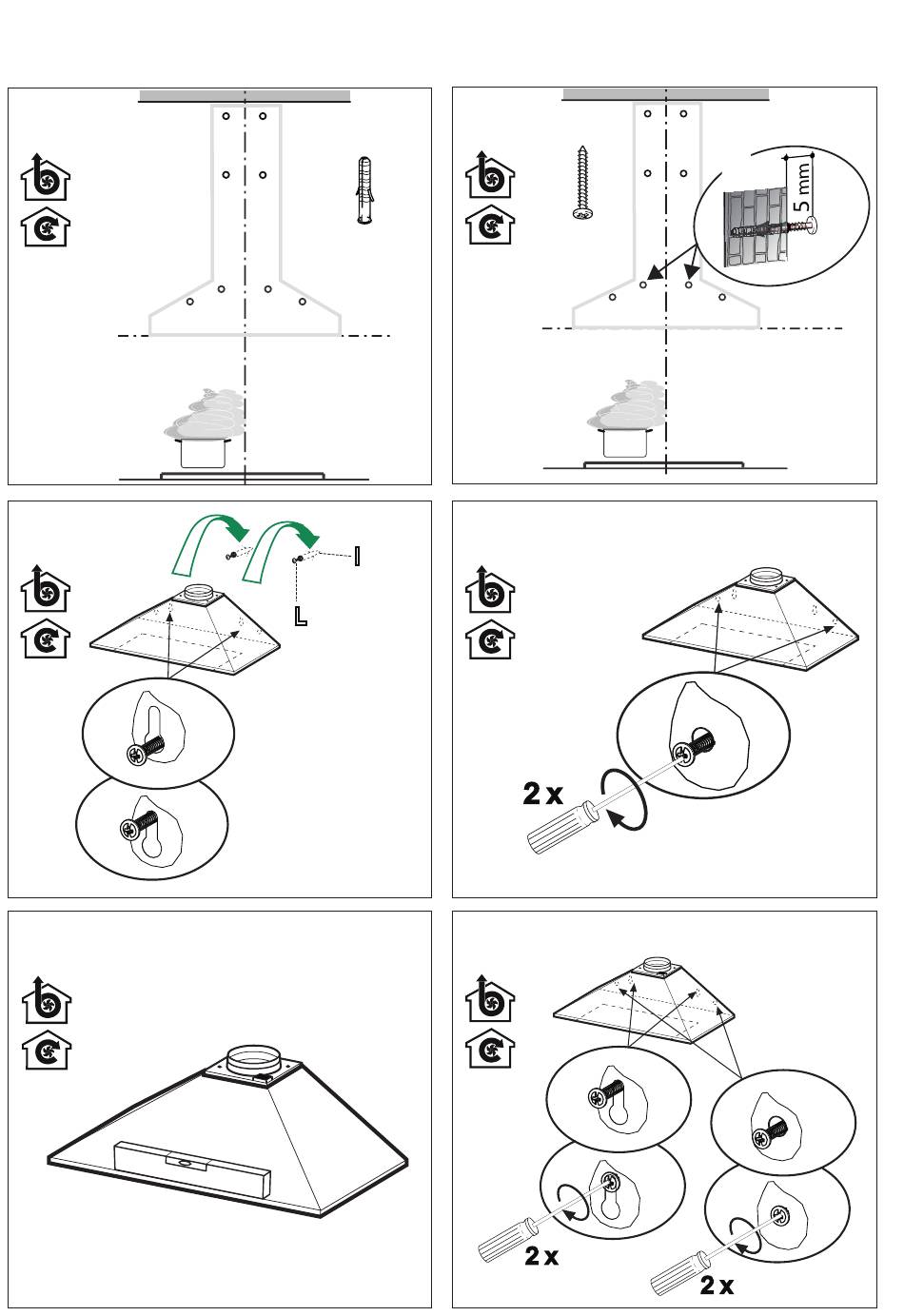 5 mm

2 x

2 x

2 x