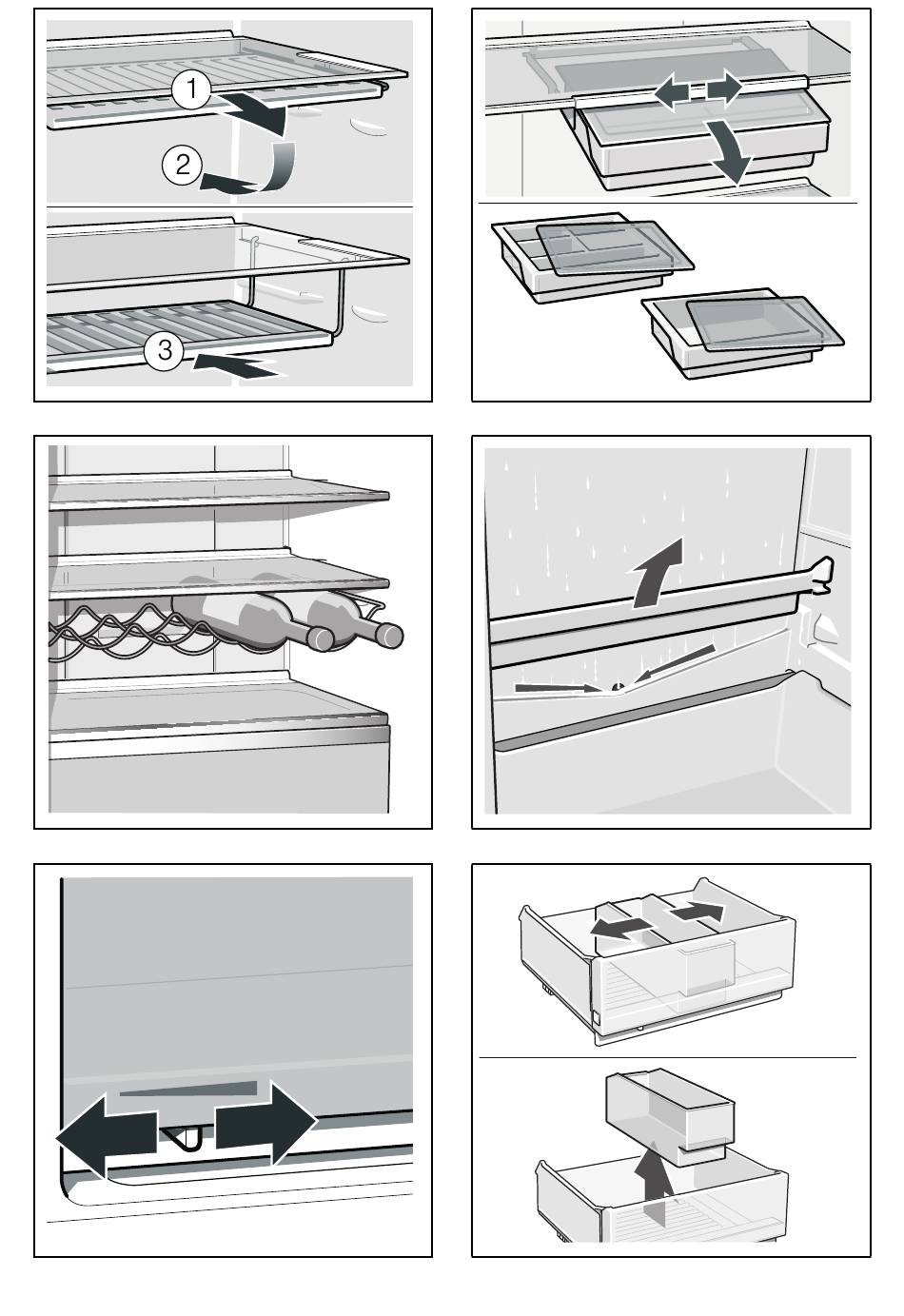 1
2
3