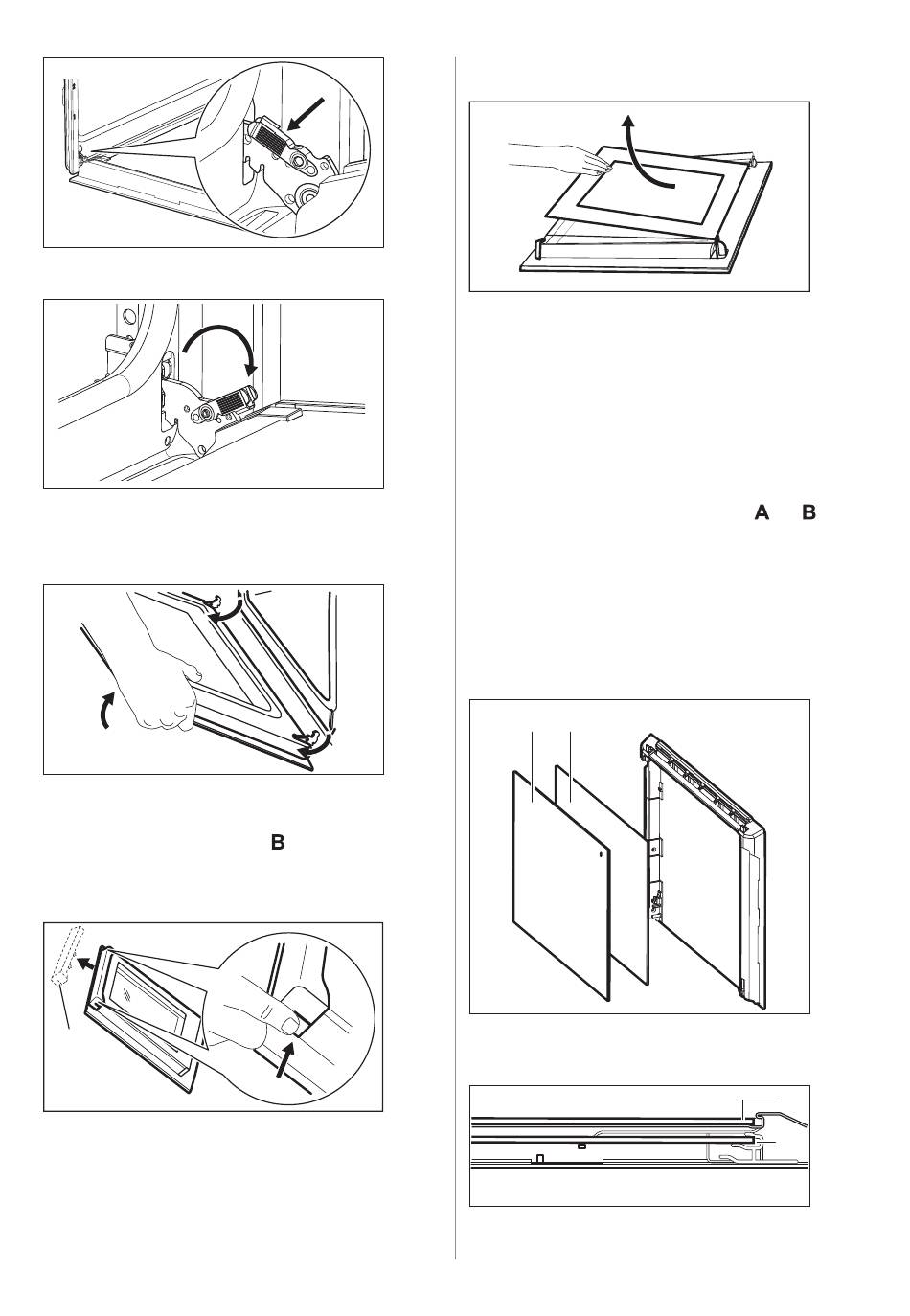 A B

B