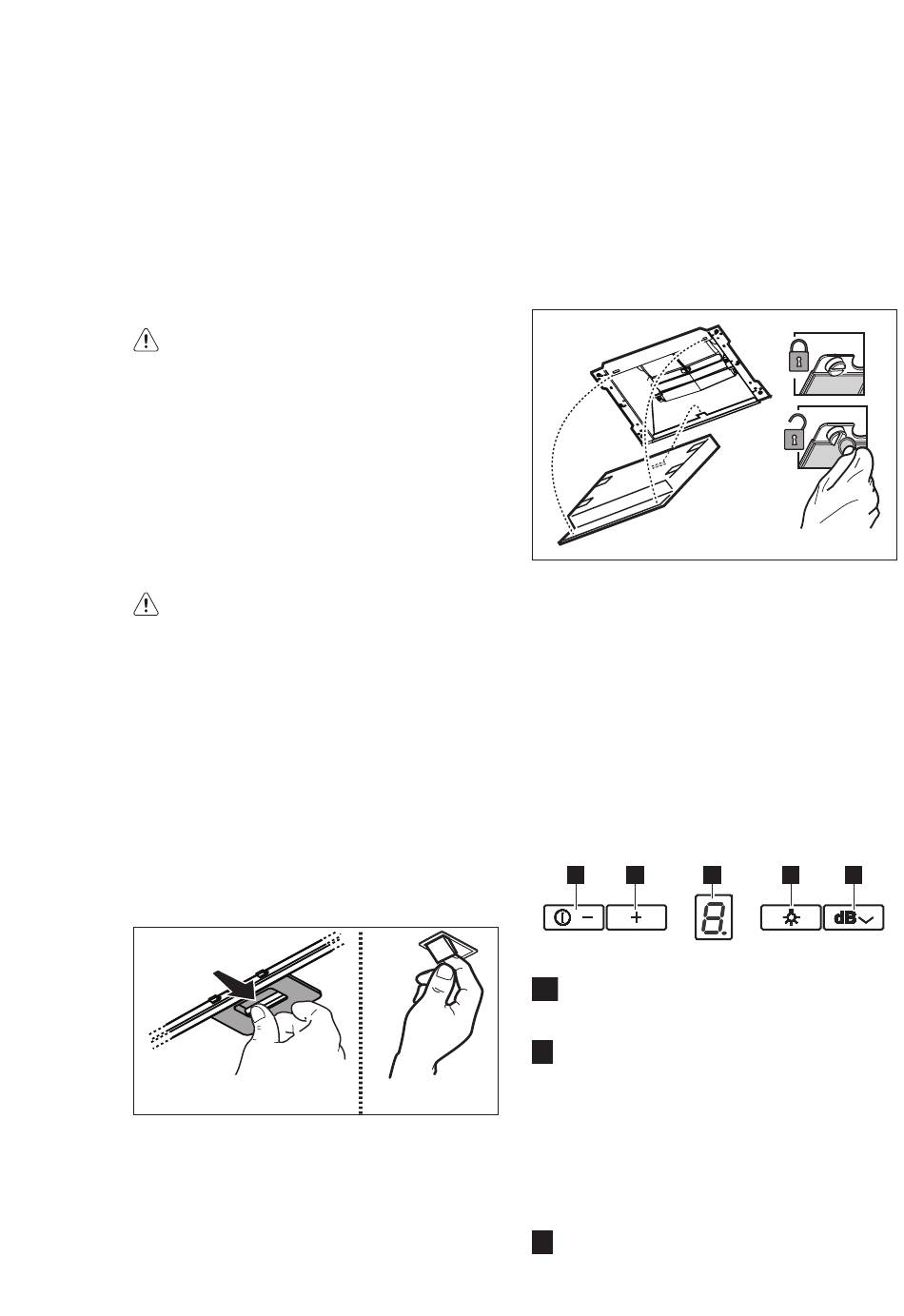 dB