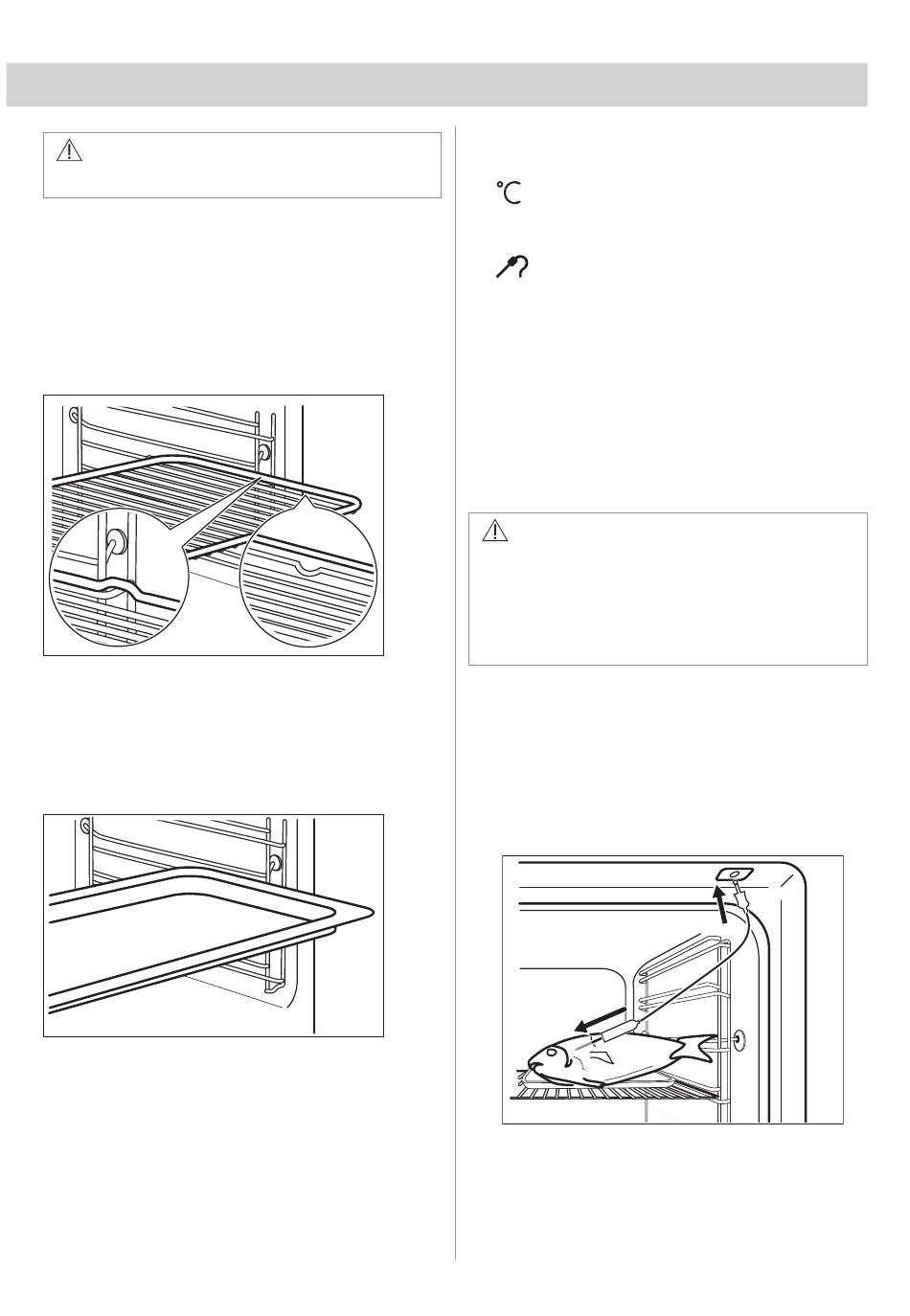 °C