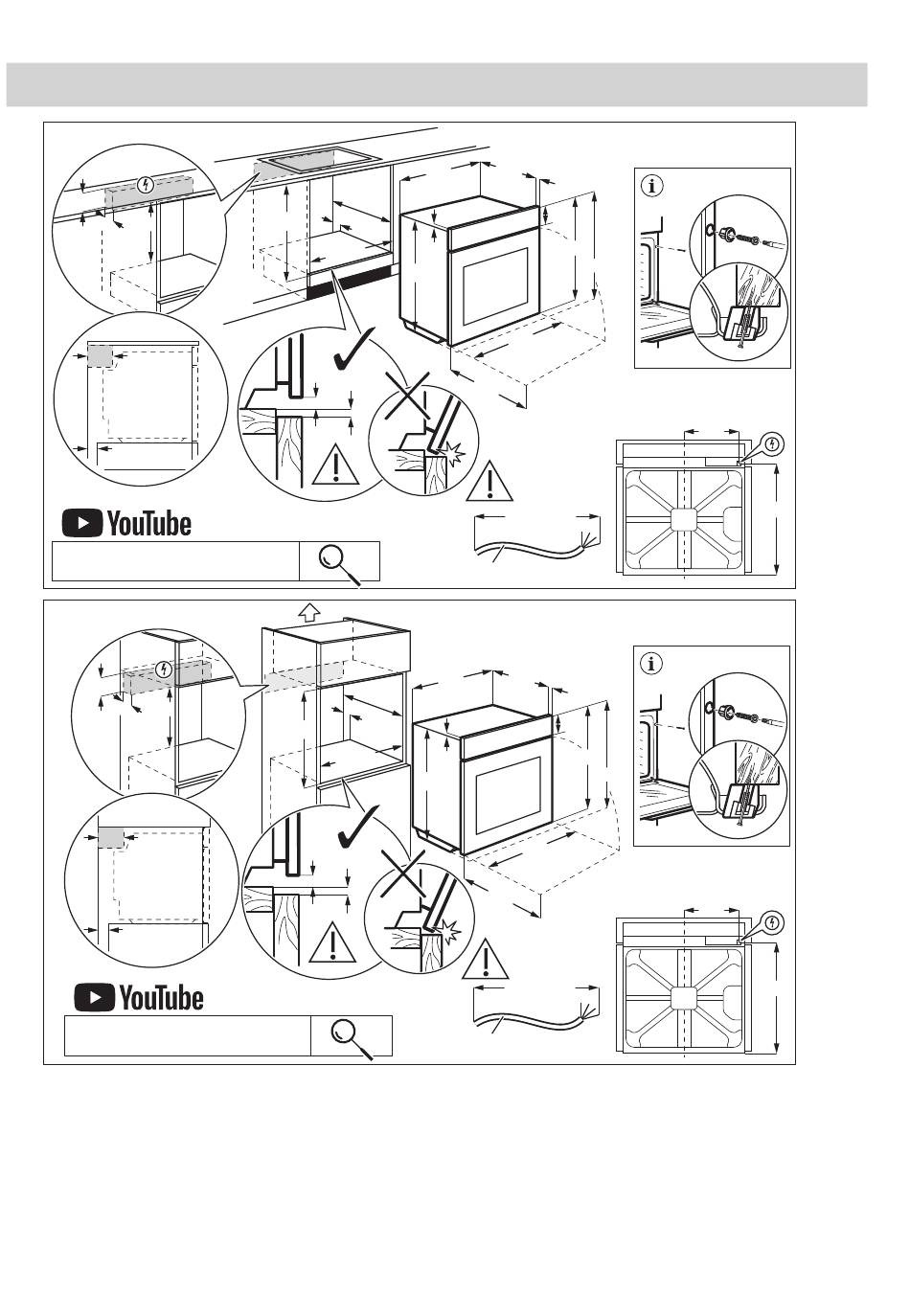 YouTube

YouTube