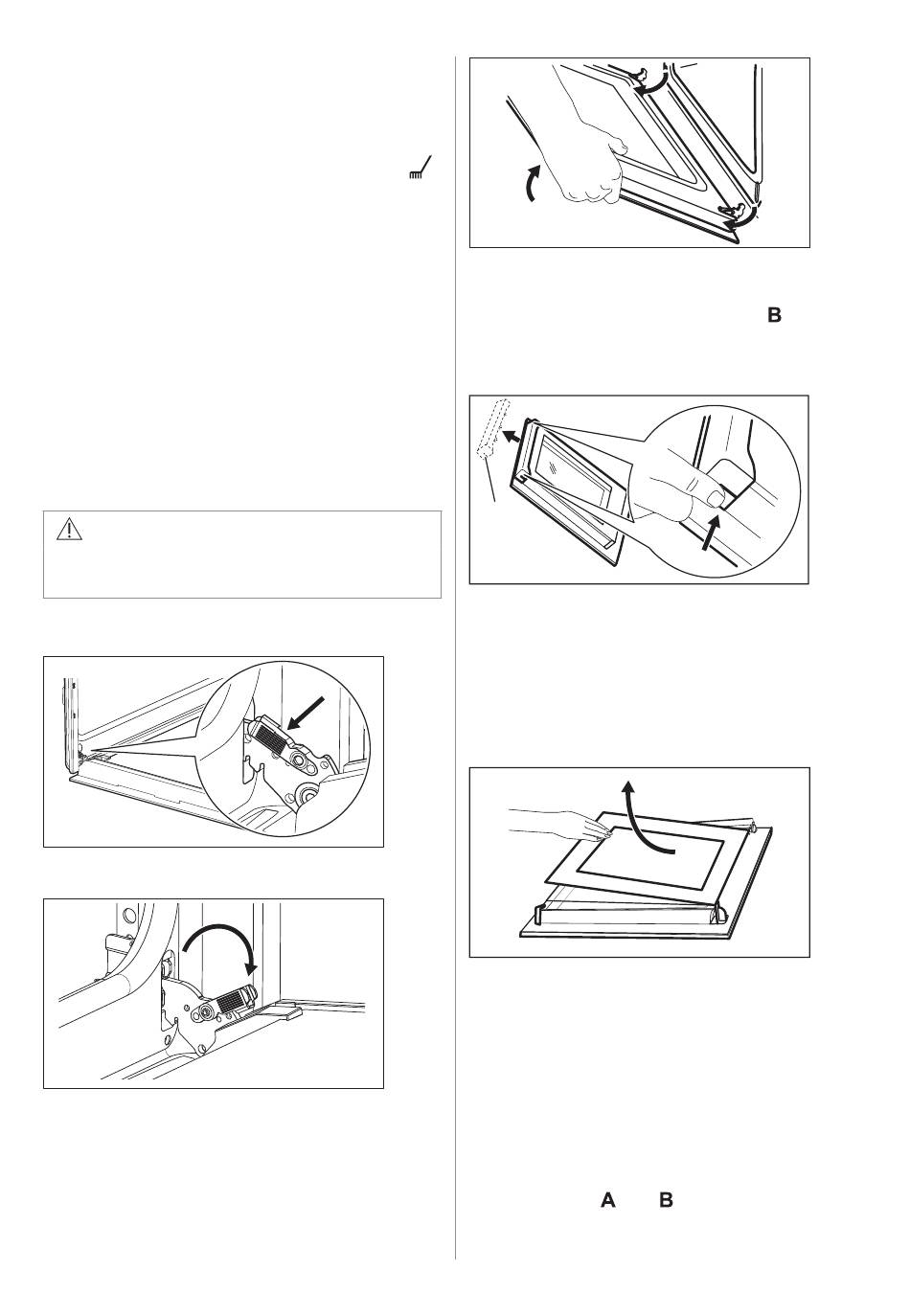 B

A B