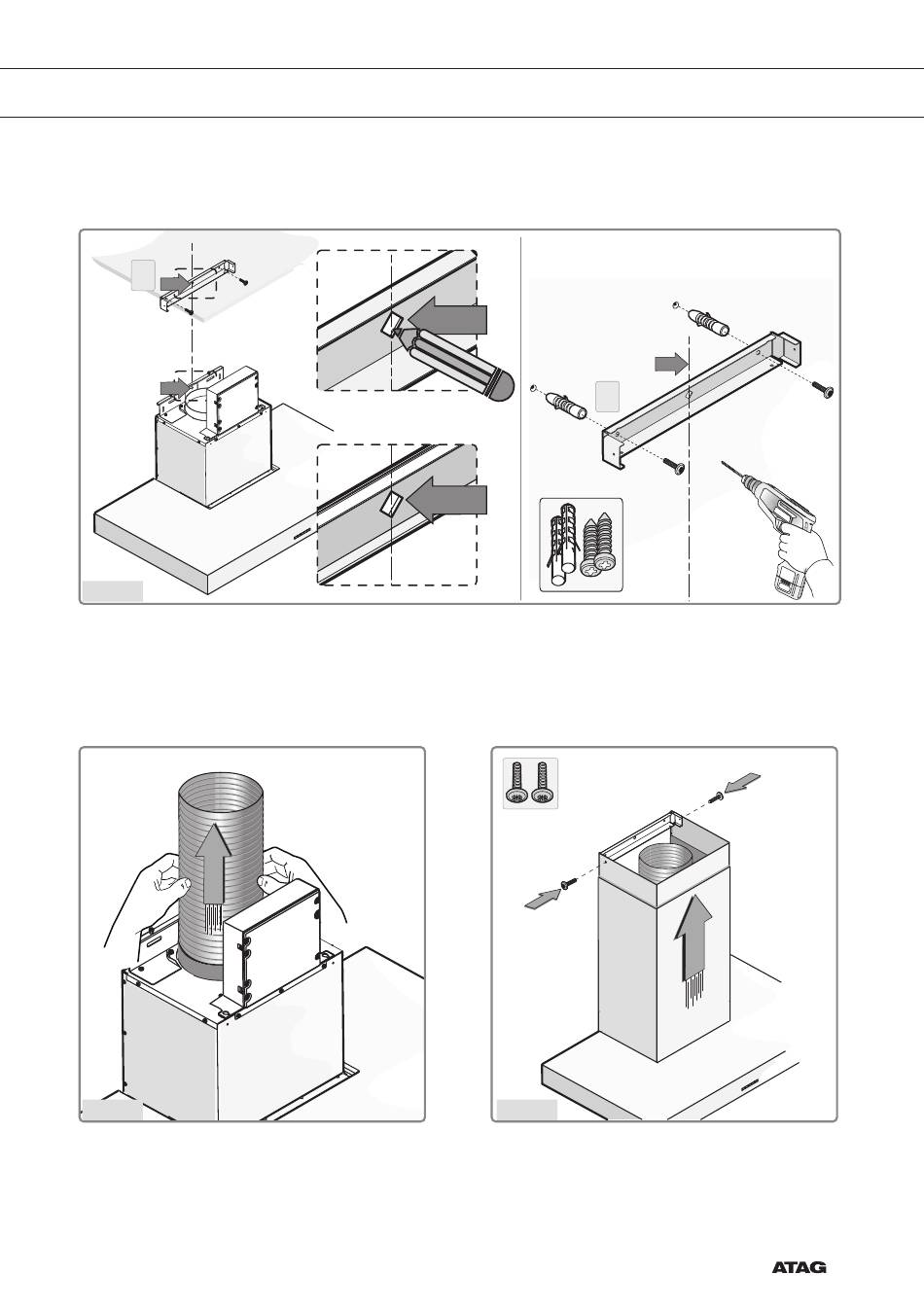 ATAG