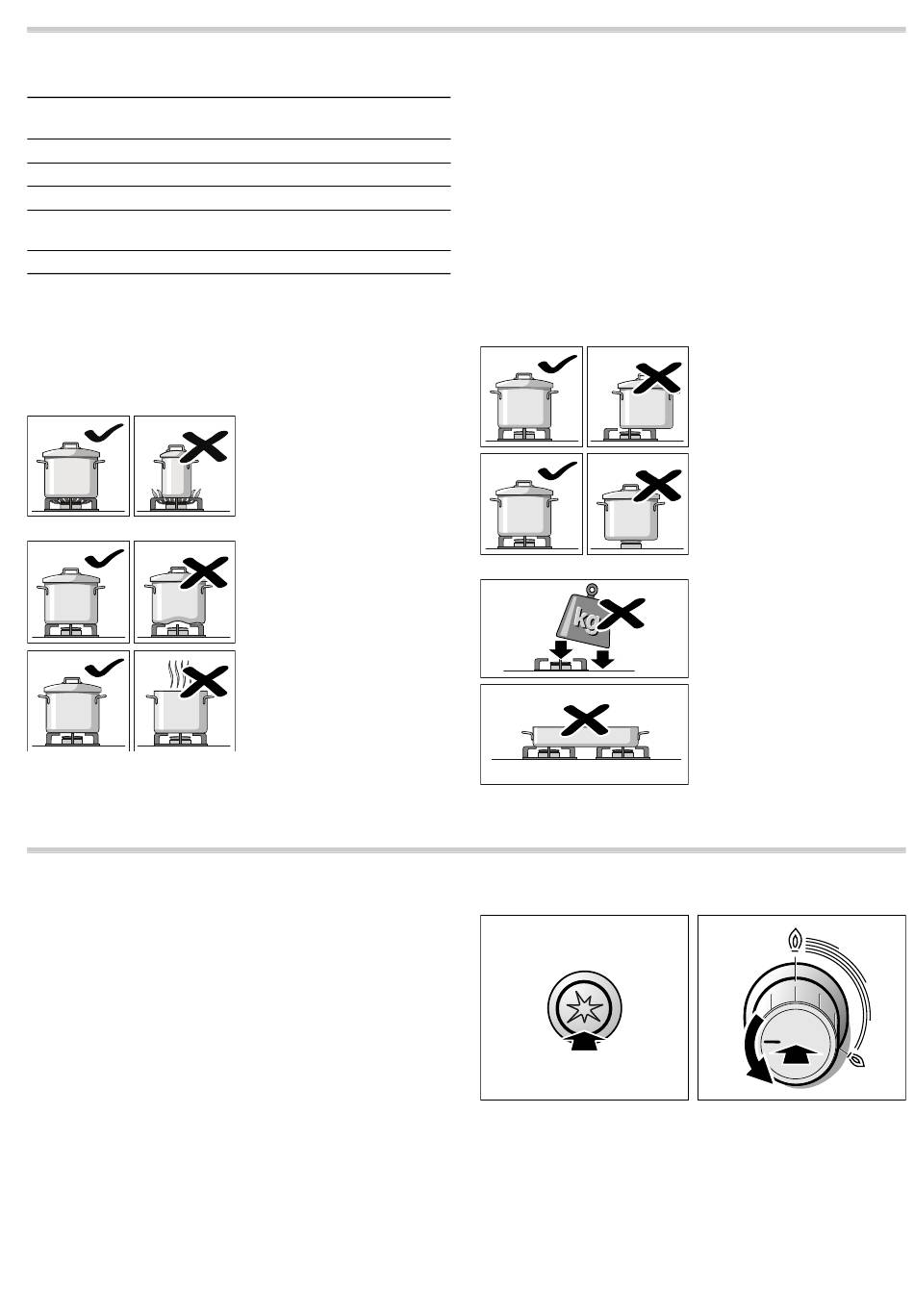 kg