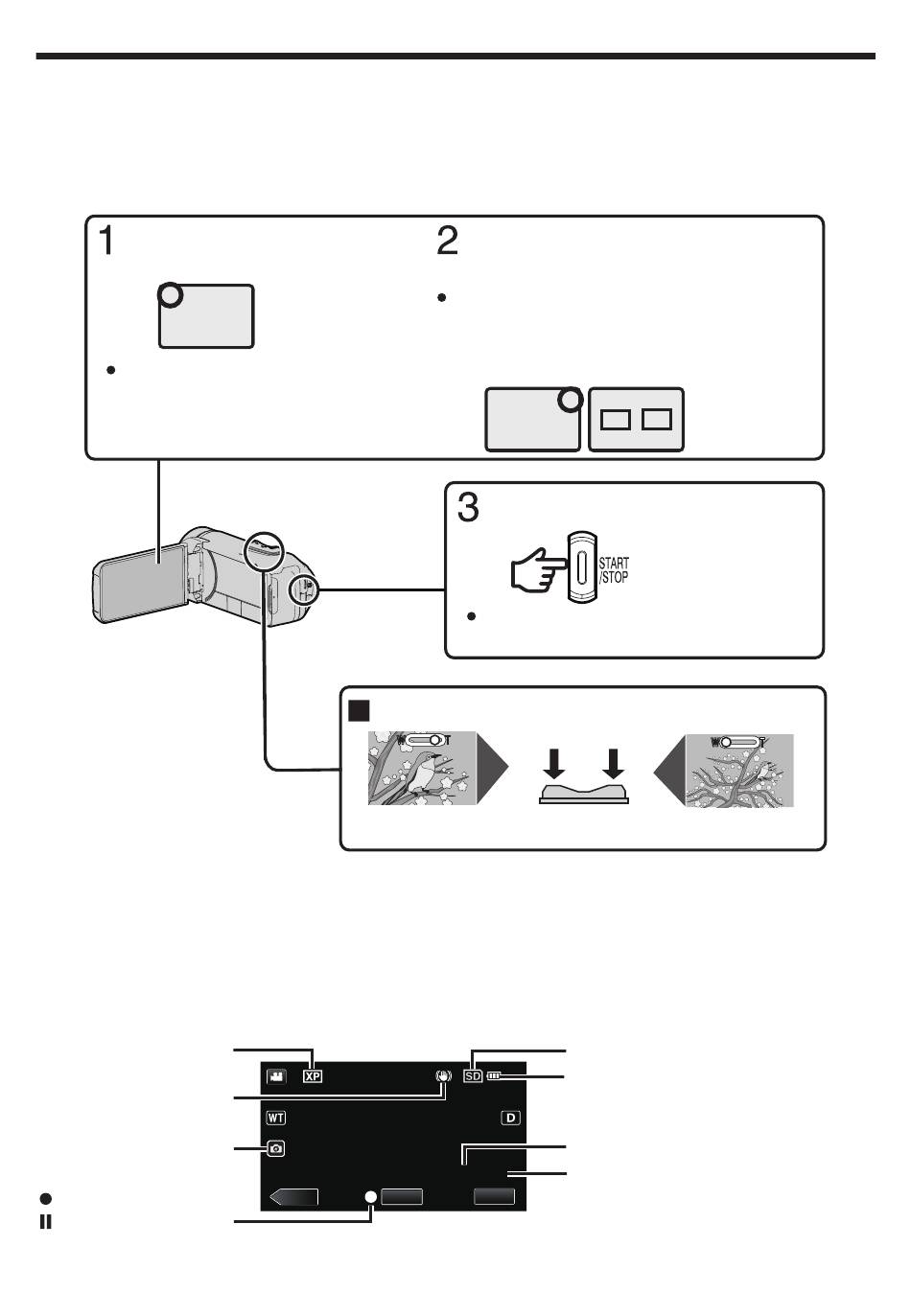 1

2

3

START
/STOP

W T

W T

XP

SD

WT

D