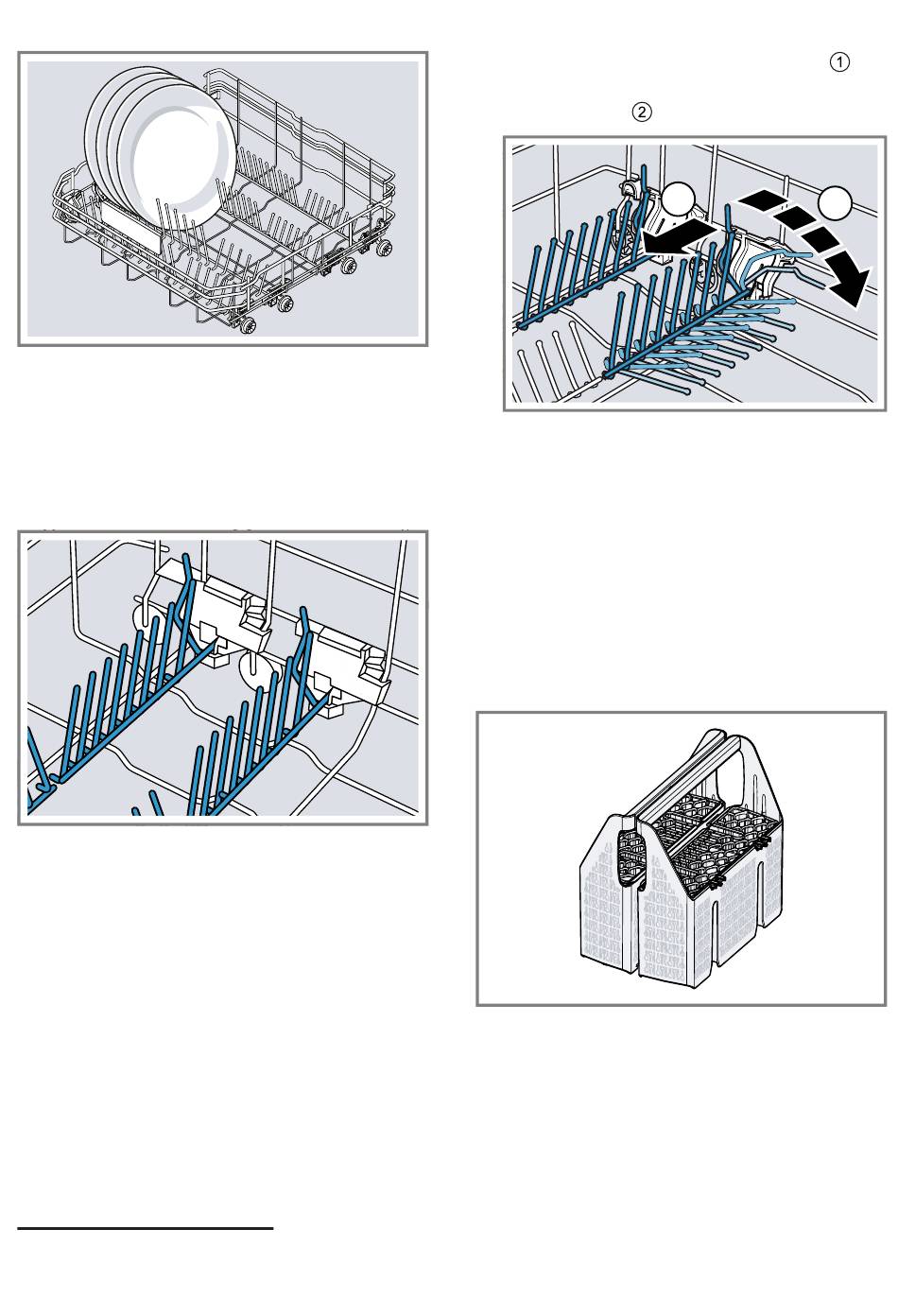 ①

②