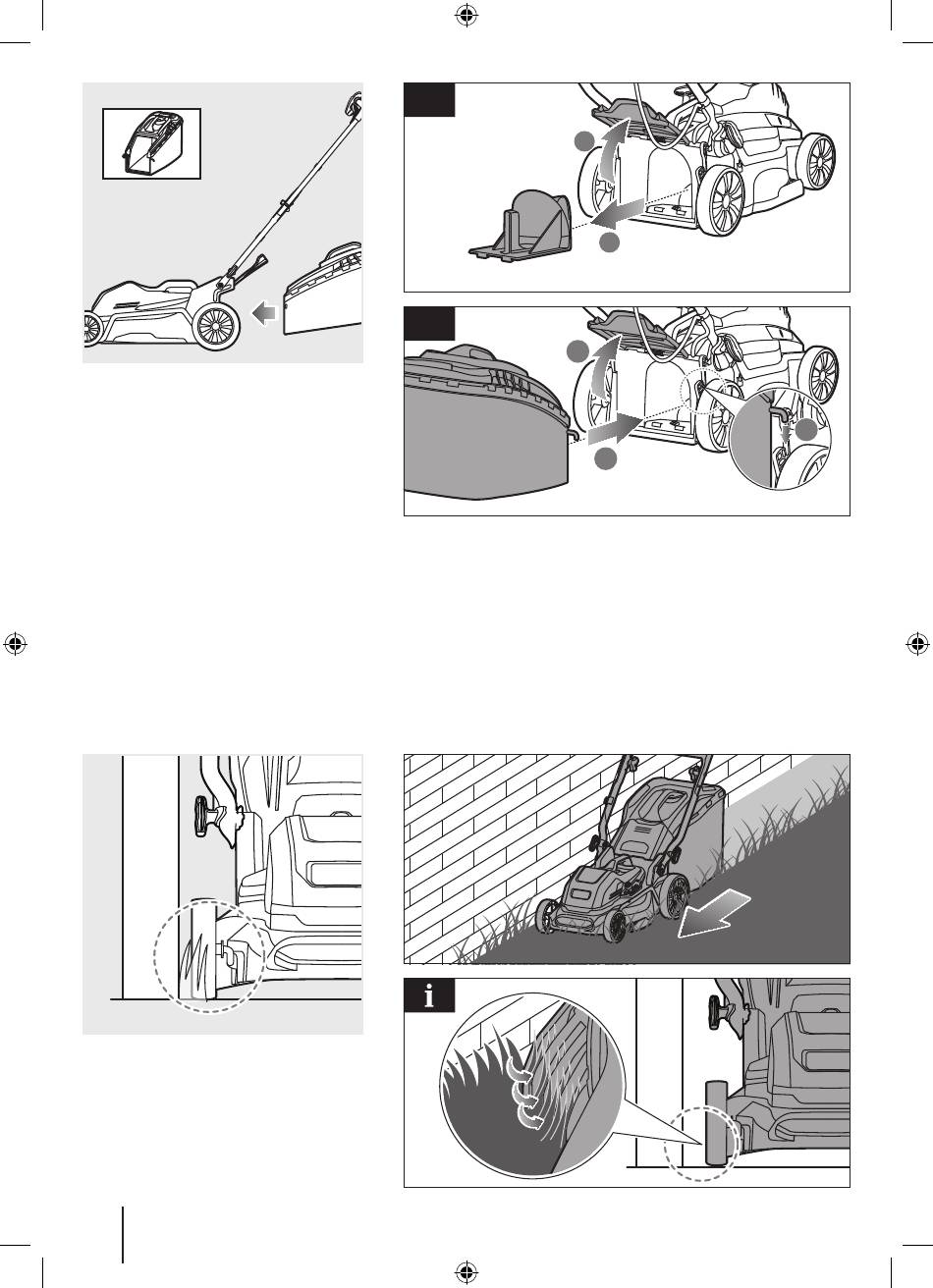 i