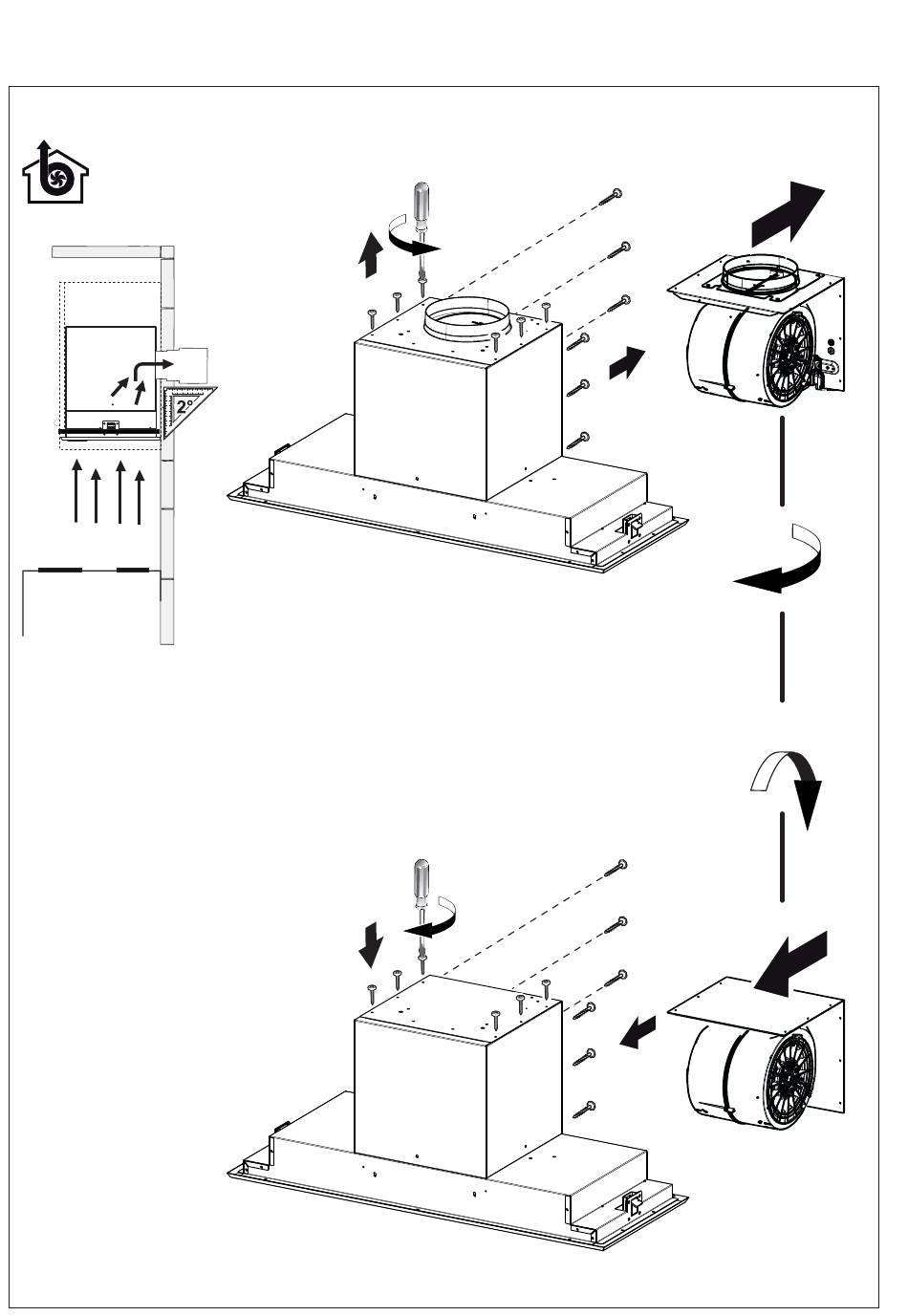 2°