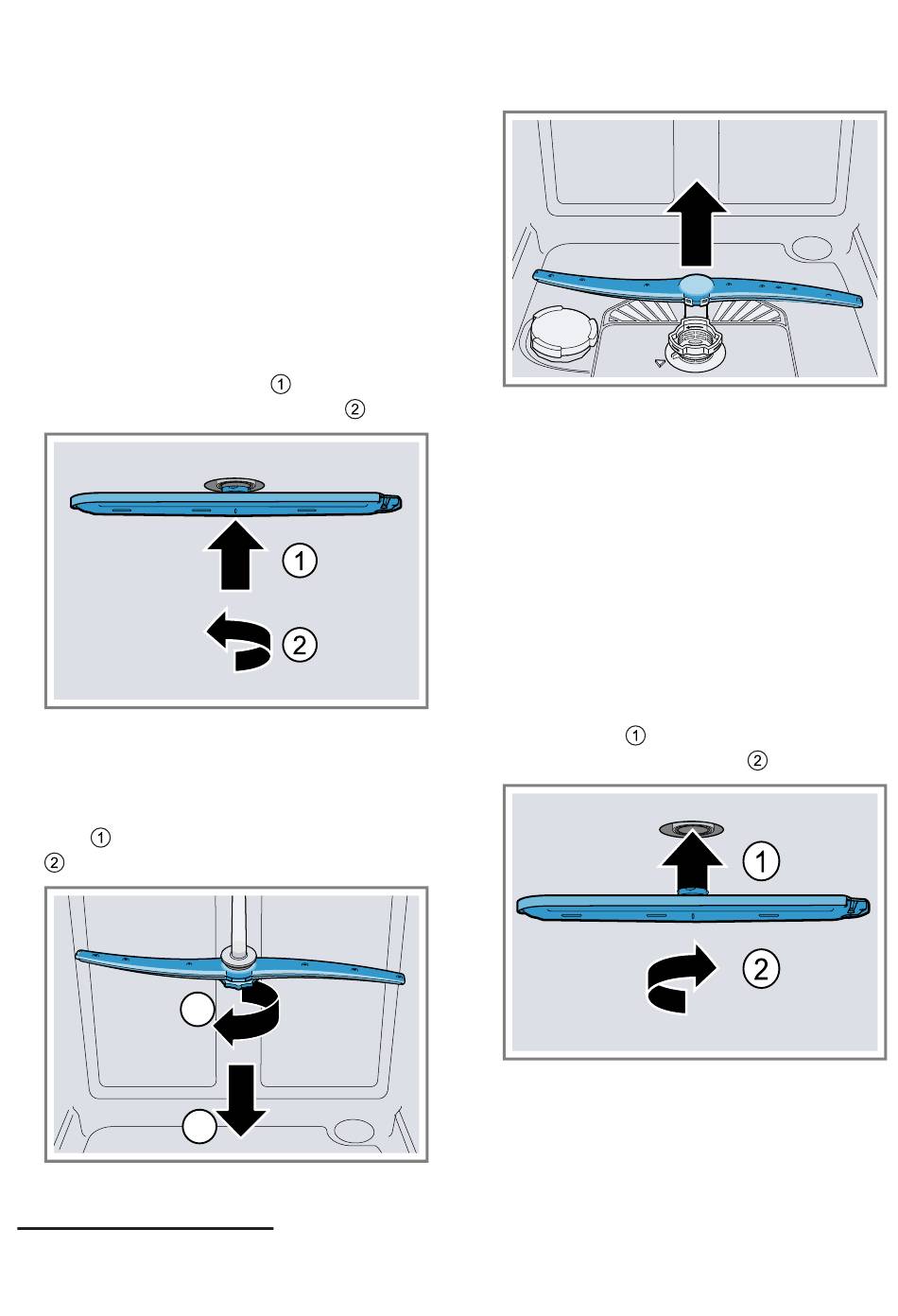 ①
②

①

②

①
②

①
②

①

②