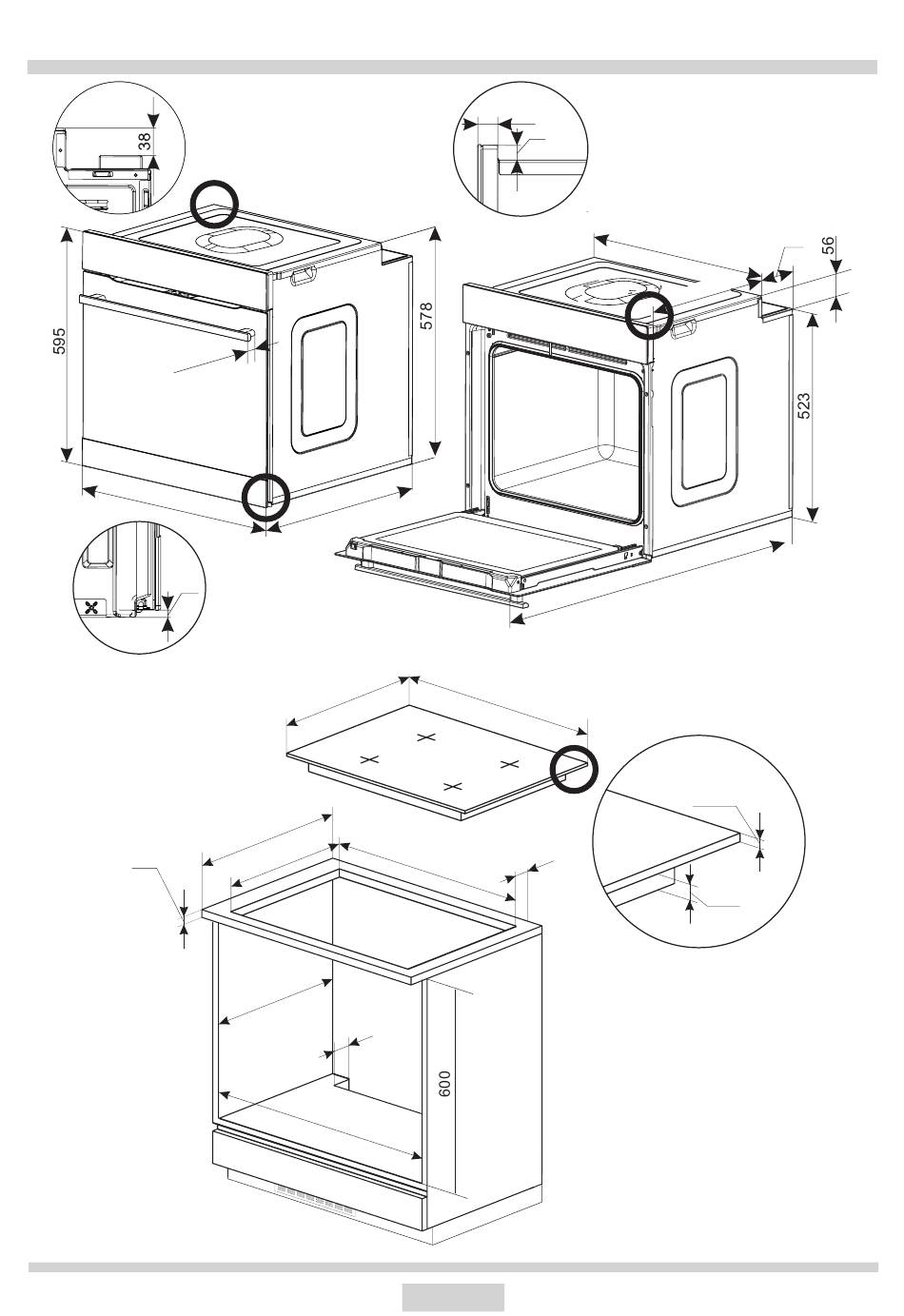 38

595

578

56

523

600